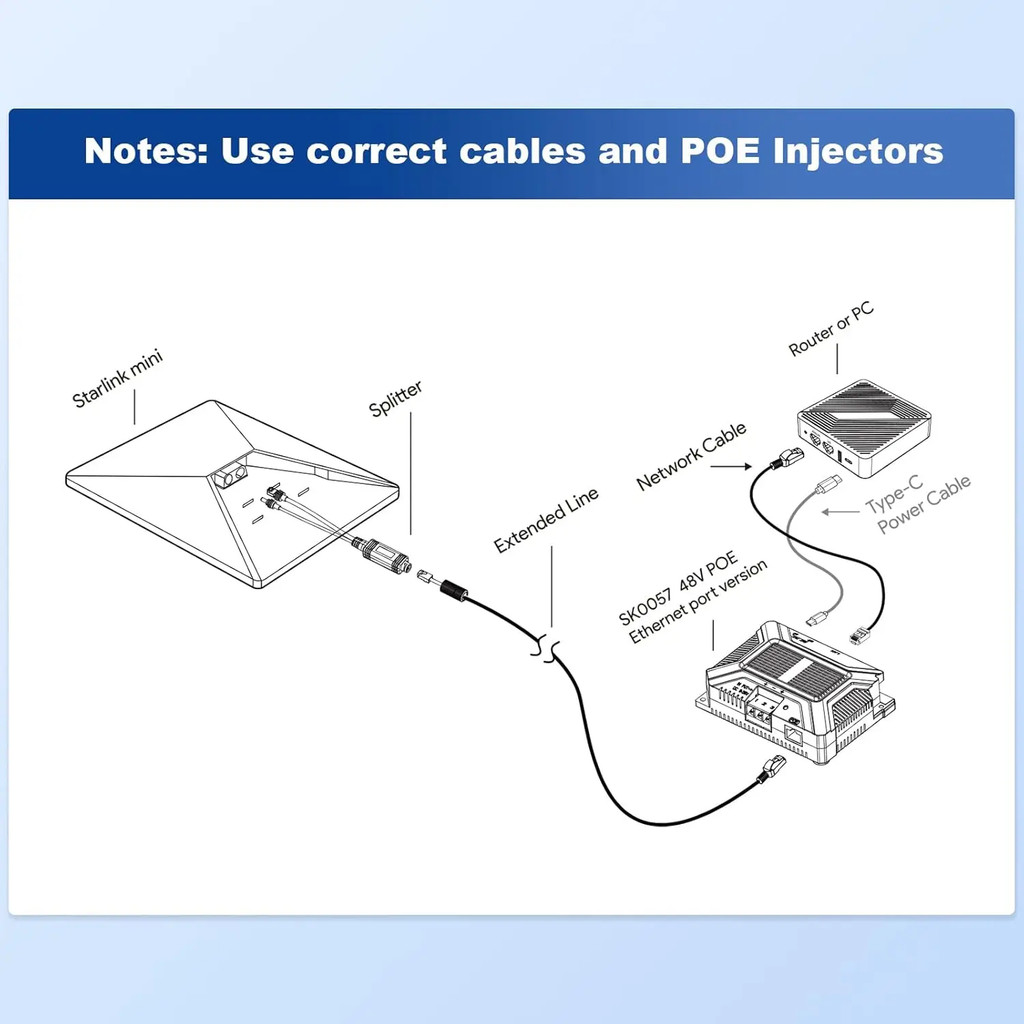 Notes: Use correct cables and POE Injectors

Starlink mini

Splitter

Extended Line

Router or PC

Network Cable

Type-C Power Cable

SK0057 48V POE Ethernet port version