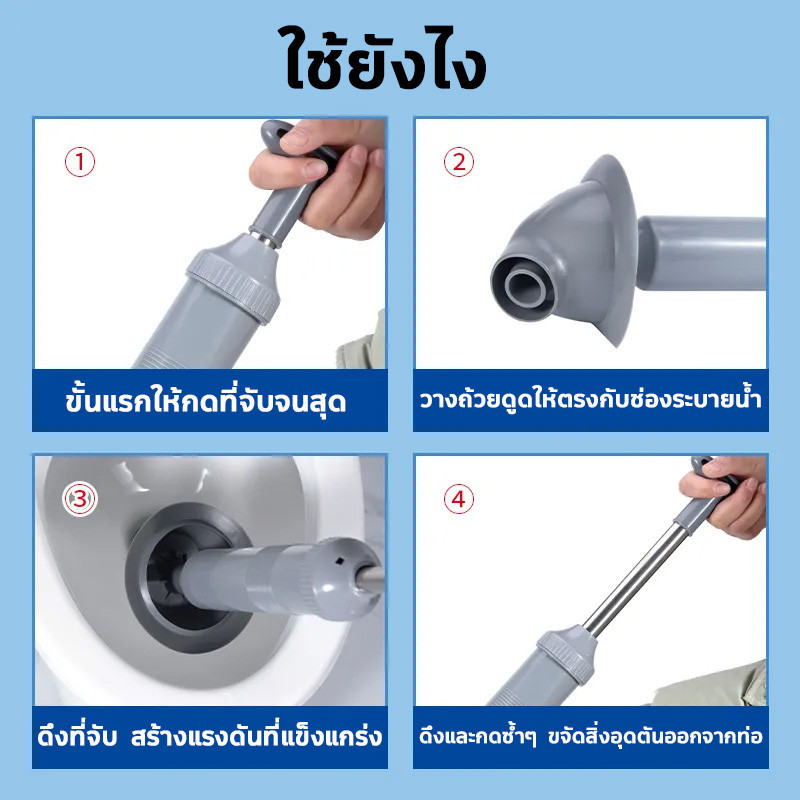 ใช้ยังไง

①

ขั้นแรกให้กดที่จับจนสุด

②

วางถ้วยดูดให้ตรงกับช่องระบายน้ำ

③

ดึงที่จับ สร้างแรงดันที่แข็งแกร่ง

④

ดึงและกดซ้ำๆ ขจัดสิ่งอุดตันออกจากท่อ