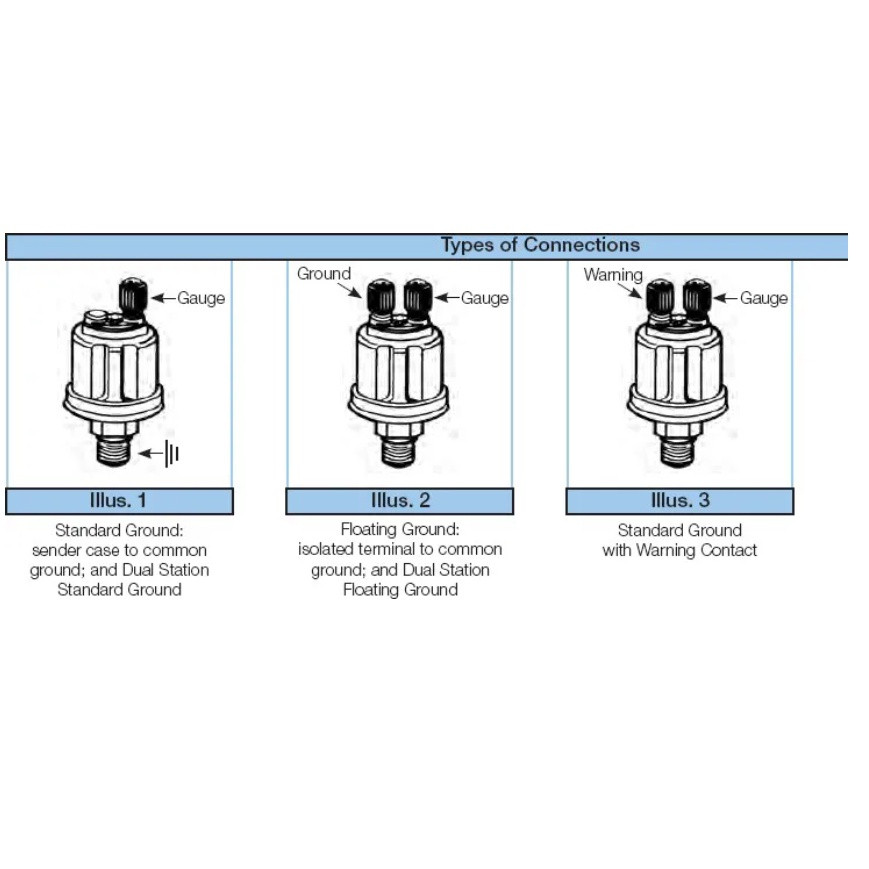 Types of Connections

Gauge

Illus. 1

Standard Ground: sender case to common ground; and Dual Station Standard Ground

Ground

Gauge

Illus. 2

Floating Ground: isolated terminal to common ground; and Dual Station Floating Ground

Warning

Gauge

Illus. 3

Standard Ground with Warning Contact