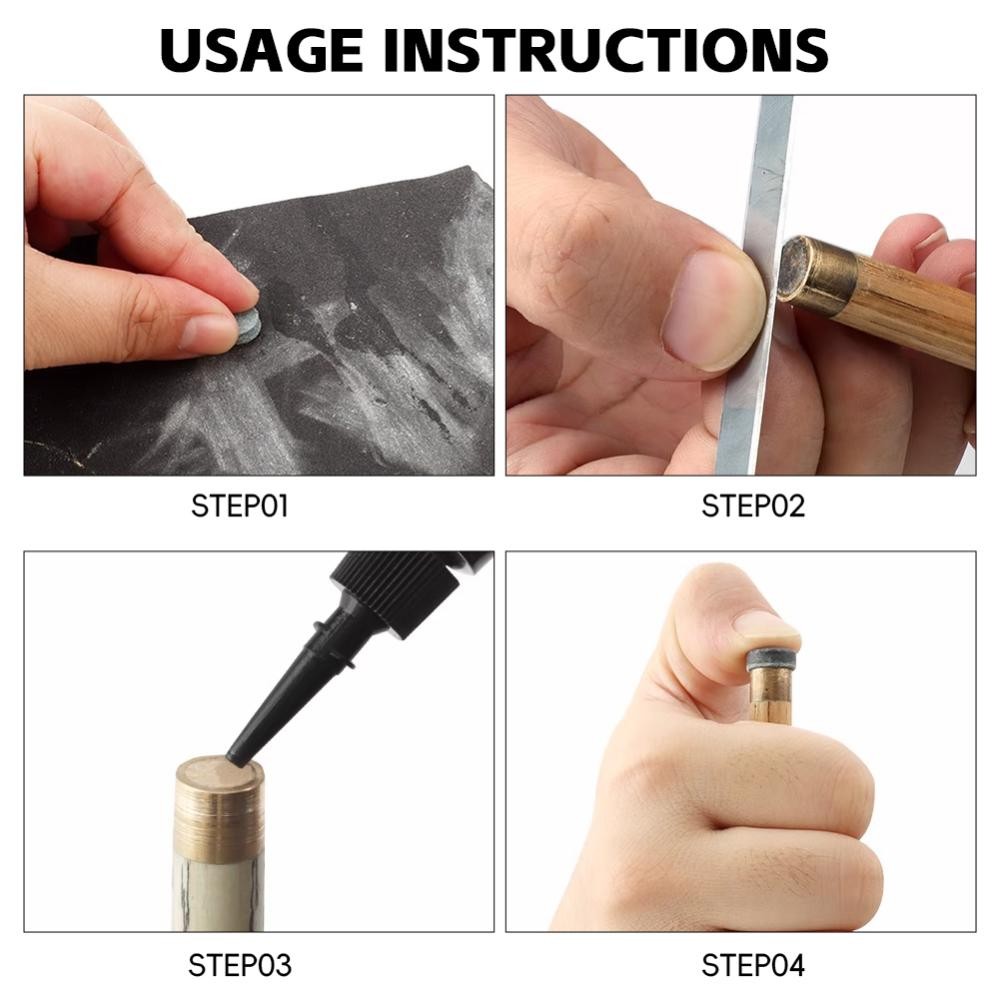 USAGE INSTRUCTIONS

STEP01

STEP02

STEP03

STEP04