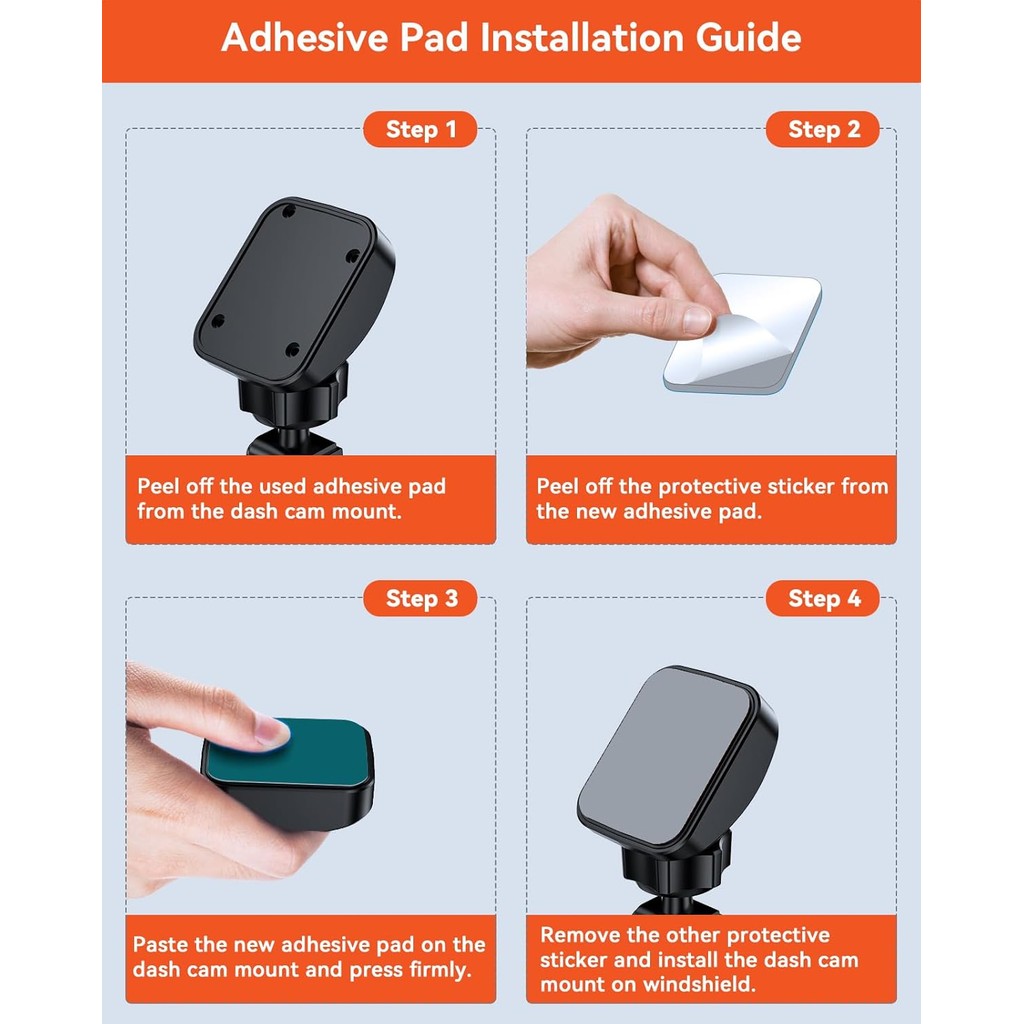 Adhesive Pad Installation Guide

Step 1

Peel off the used adhesive pad from the dash cam mount.

Step 2

Peel off the protective sticker from the new adhesive pad.

Step 3

Paste the new adhesive pad on the dash cam mount and press firmly.

Step 4

Remove the other protective sticker and install the dash cam mount on windshield.