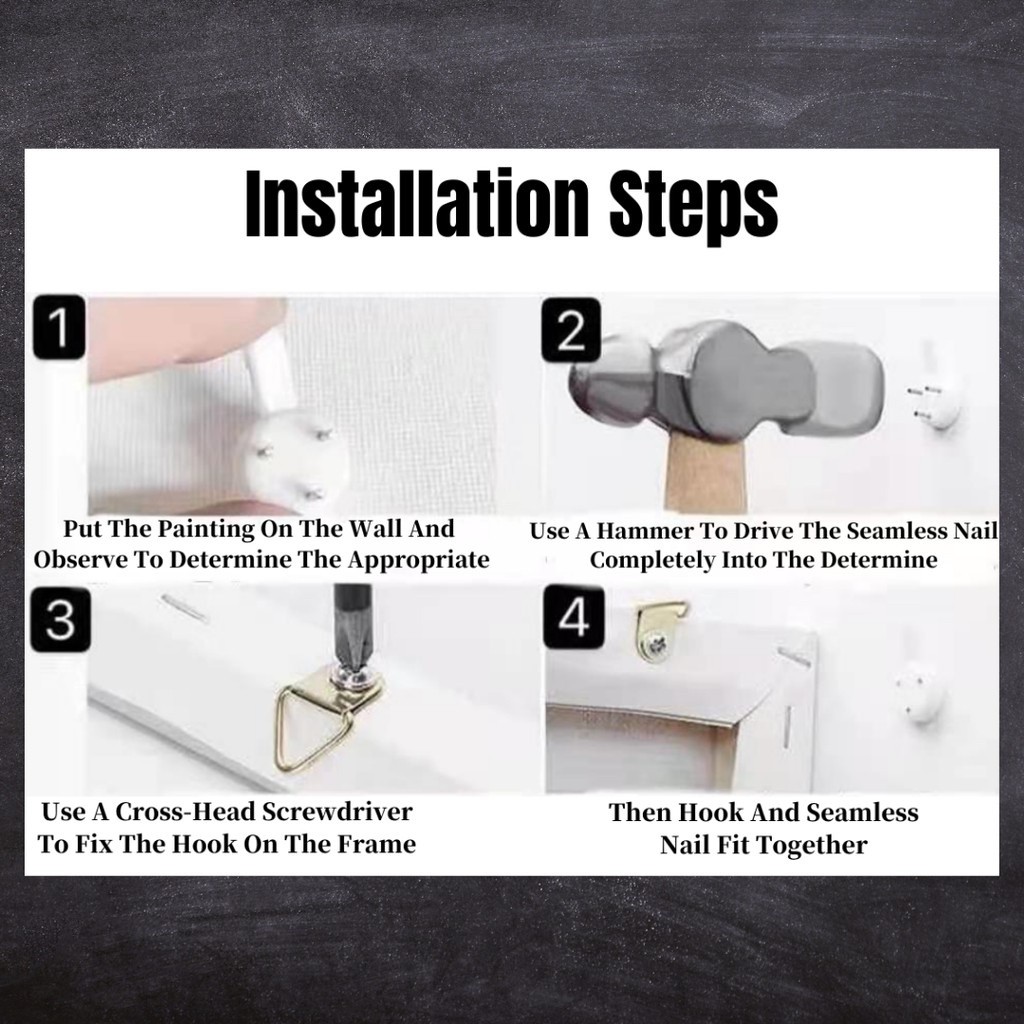 Installation Steps

1

Put The Painting On The Wall And Observe To Determine The Appropriate

2

Use A Hammer To Drive The Seamless Nail Completely Into The Determine

3

Use A Cross-Head Screwdriver To Fix The Hook On The Frame

4

Then Hook And Seamless Nail Fit Together