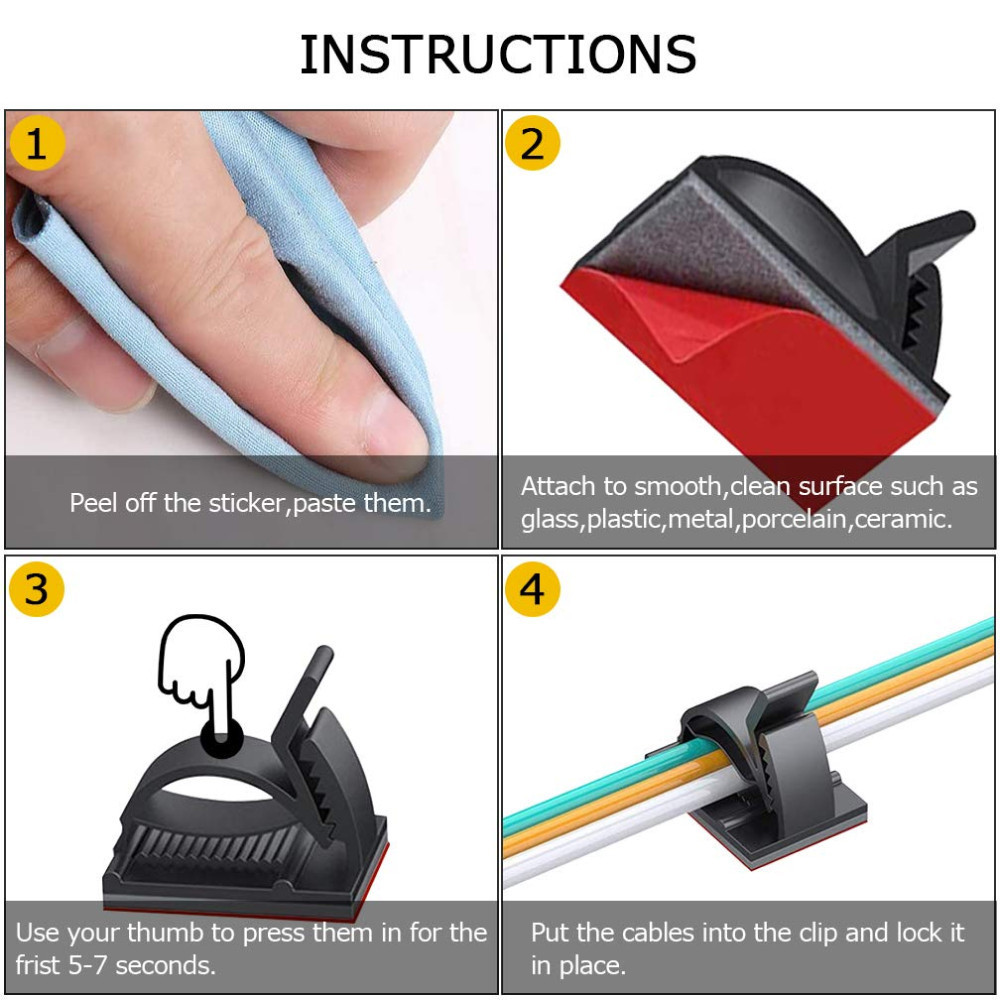 INSTRUCTIONS

1

Peel off the sticker,paste them.

2

Attach to smooth,clean surface such as glass,plastic,metal,porcelain,ceramic.

3

Use your thumb to press them in for the frist 5-7 seconds.

4

Put the cables into the clip and lock it in place.