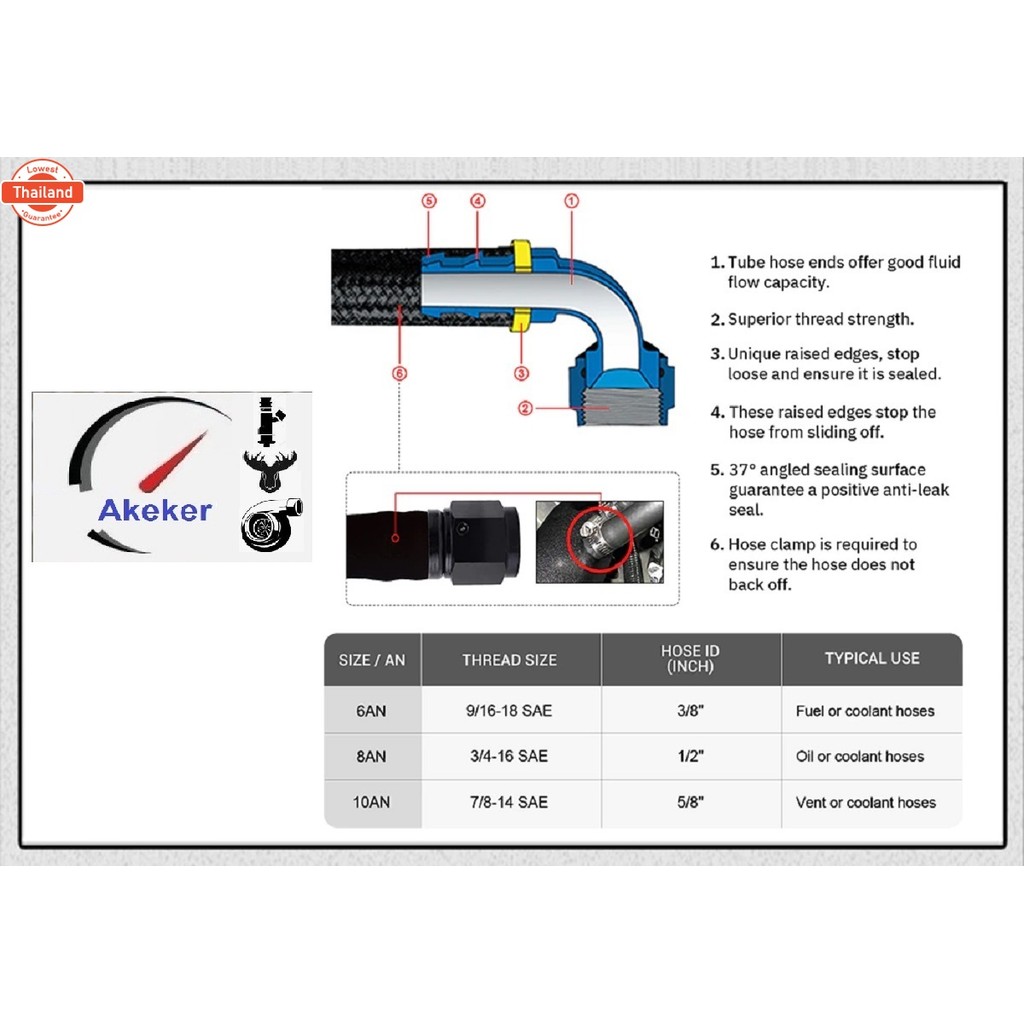 Lowest
Thailand
Guarantee

5
4
1
6
3
2

Akeker

1. Tube hose ends offer good fluid flow capacity.

2. Superior thread strength.

3. Unique raised edges, stop loose and ensure it is sealed.

4. These raised edges stop the hose from sliding off.

5. 37° angled sealing surface guarantee a positive anti-leak seal.

6. Hose clamp is required to ensure the hose does not back off.

| SIZE / AN | THREAD SIZE | HOSE ID (INCH) | TYPICAL USE |
|---|---|---|---|
| 6AN | 9/16-18 SAE | 3/8" | Fuel or coolant hoses |
| 8AN | 3/4-16 SAE | 1/2" | Oil or coolant hoses |
| 10AN | 7/8-14 SAE | 5/8" | Vent or coolant hoses |