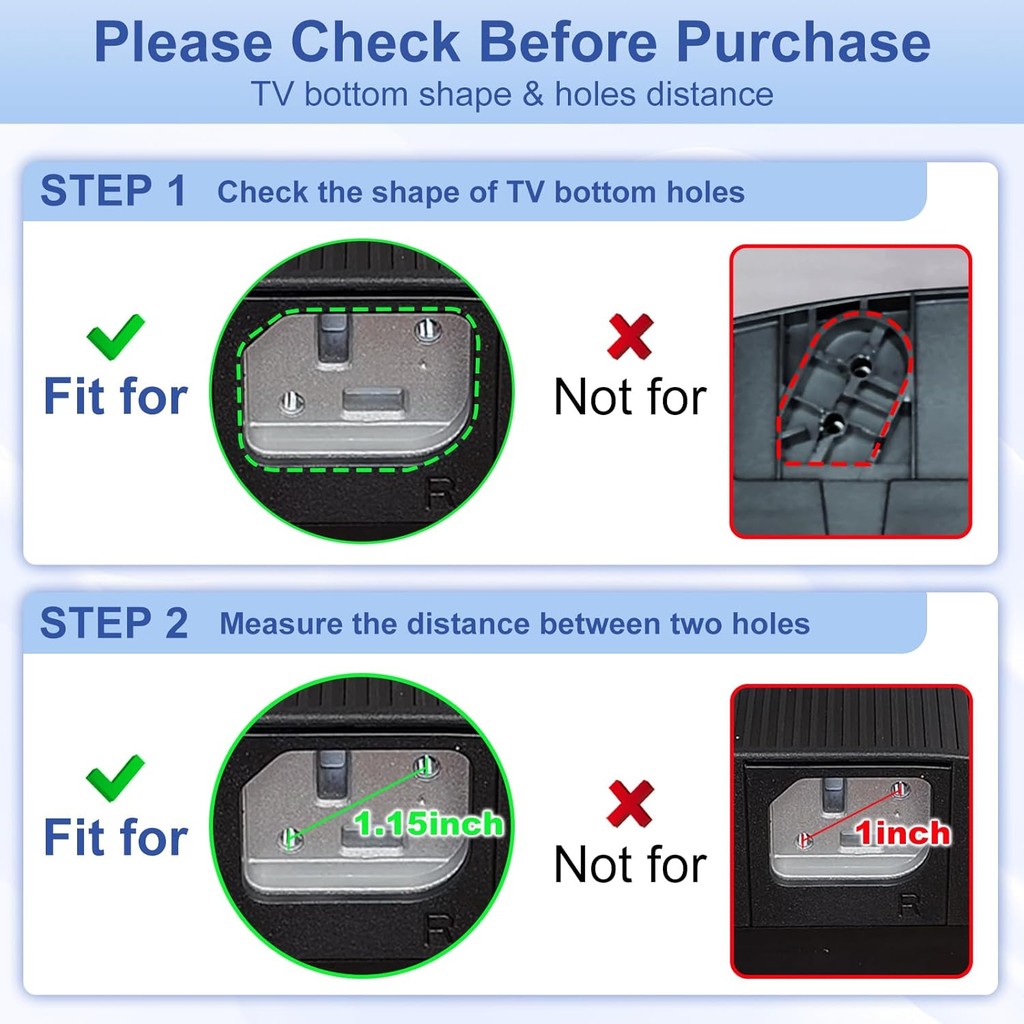 Please Check Before Purchase
TV bottom shape & holes distance

STEP 1 Check the shape of TV bottom holes

Fit for

R

Not for

STEP 2 Measure the distance between two holes

Fit for

1.15inch

R

Not for

1inch

R