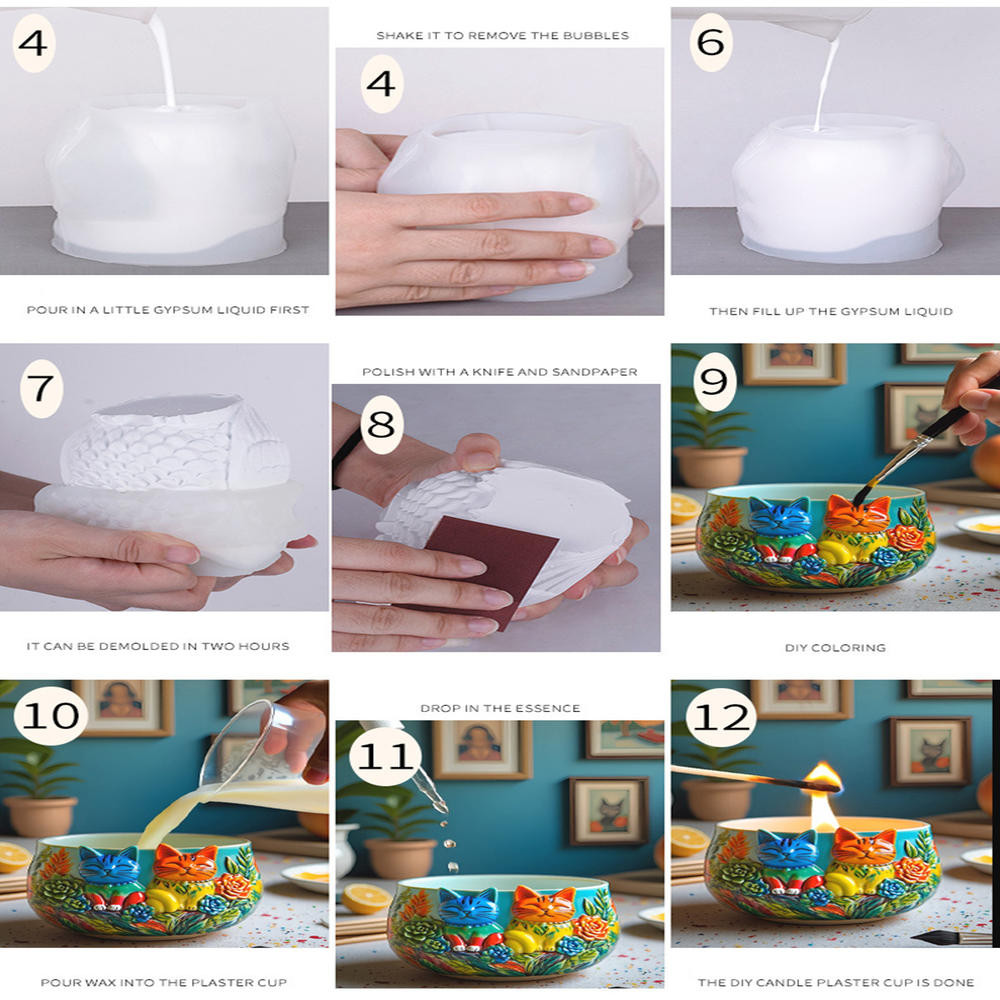 4

POUR IN A LITTLE GYPSUM LIQUID FIRST

SHAKE IT TO REMOVE THE BUBBLES

4

6

THEN FILL UP THE GYPSUM LIQUID

7

IT CAN BE DEMOLDED IN TWO HOURS

POLISH WITH A KNIFE AND SANDPAPER

8

9

DIY COLORING

10

POUR WAX INTO THE PLASTER CUP

DROP IN THE ESSENCE

11

12

THE DIY CANDLE PLASTER CUP IS DONE