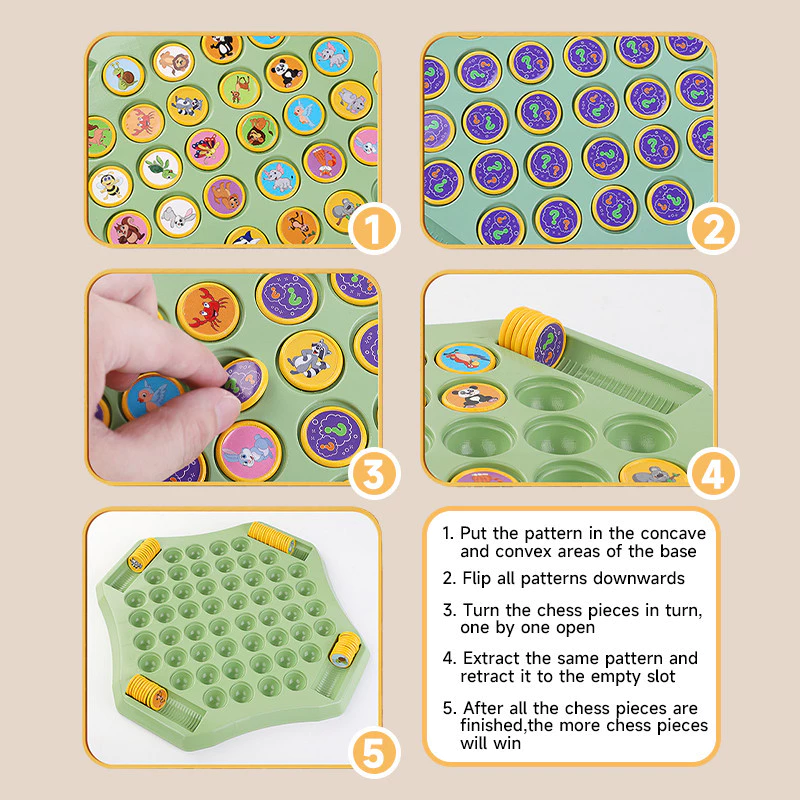 1

2

3

4

5

1. Put the pattern in the concave and convex areas of the base

2. Flip all patterns downwards

3. Turn the chess pieces in turn, one by one open

4. Extract the same pattern and retract it to the empty slot

5. After all the chess pieces are finished,the more chess pieces will win