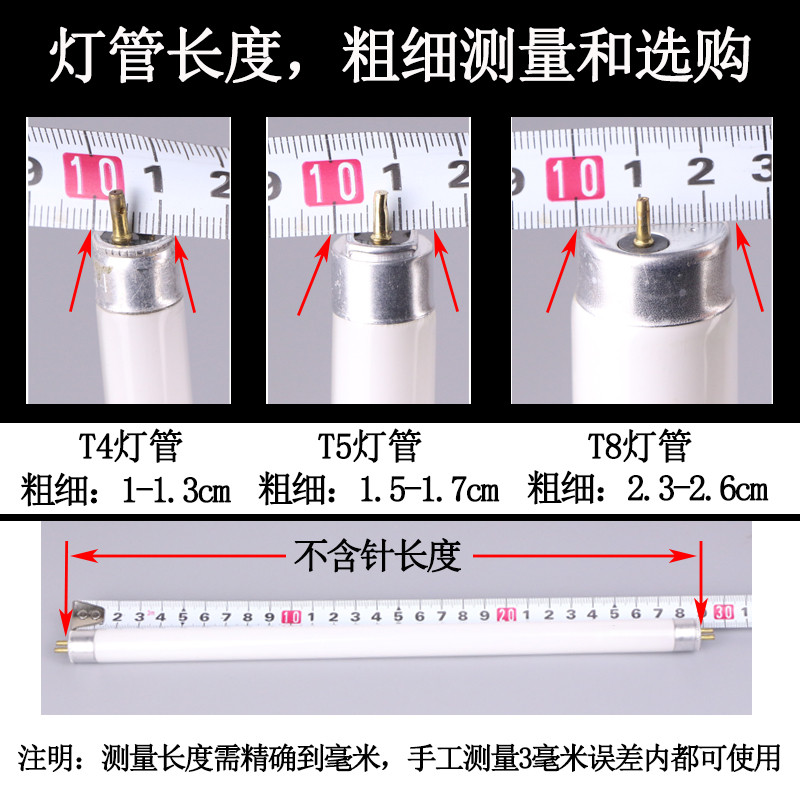 灯管长度，粗细测量和选购

9 10 1 2

9 10 1 2

9 10 1 2 3

T4灯管
粗细：1-1.3cm

T5灯管
粗细：1.5-1.7cm

T8灯管
粗细：2.3-2.6cm

不含针长度

2 3 4 5 6 7 8 9 10 1 2 3 4 5 6 7 8 9 20 1 2 3 4 5 6 7 8 9 30 1

注明：测量长度需精确到毫米，手工测量3毫米误差内都可使用