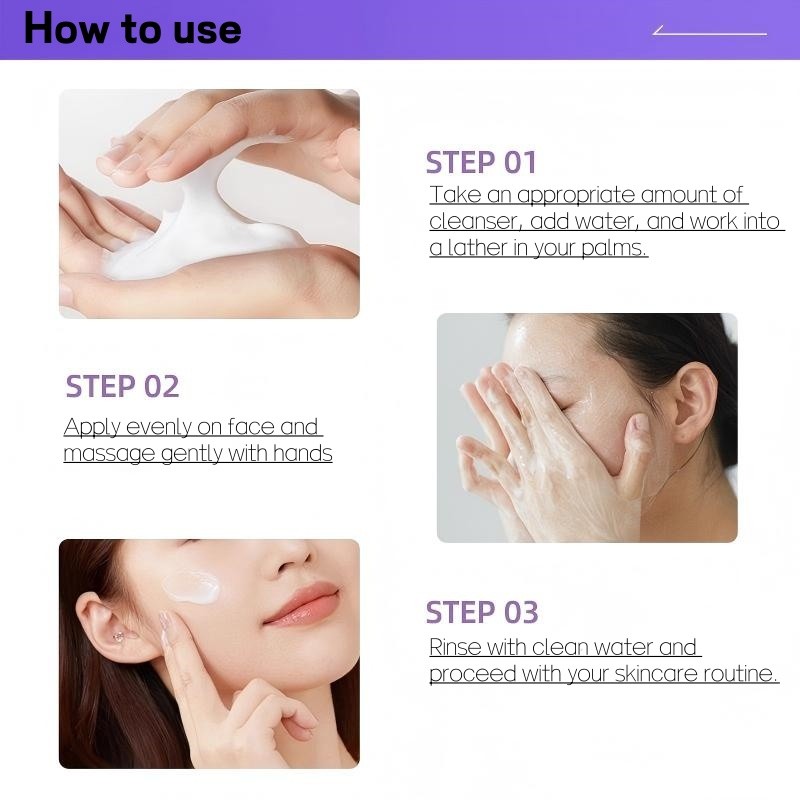 How to use

STEP 01

Take an appropriate amount of cleanser, add water, and work into a lather in your palms.

STEP 02

Apply evenly on face and massage gently with hands

STEP 03

Rinse with clean water and proceed with your skincare routine.