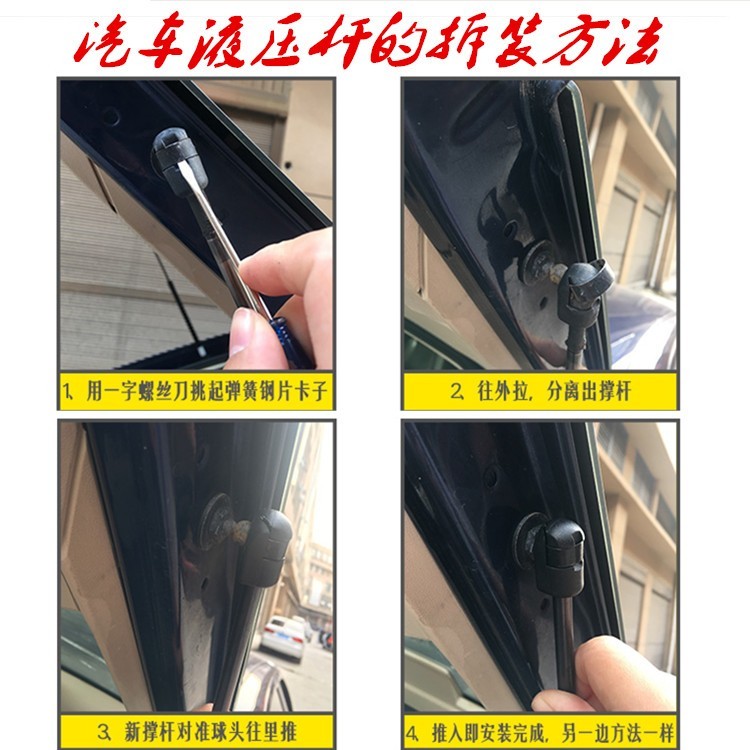 汽车液压杆的拆装方法

1、用一字螺丝刀挑起弹簧钢片卡子

2、往外拉，分离出撑杆

3、新撑杆对准球头往里推

4、推入即安装完成，另一边方法一样