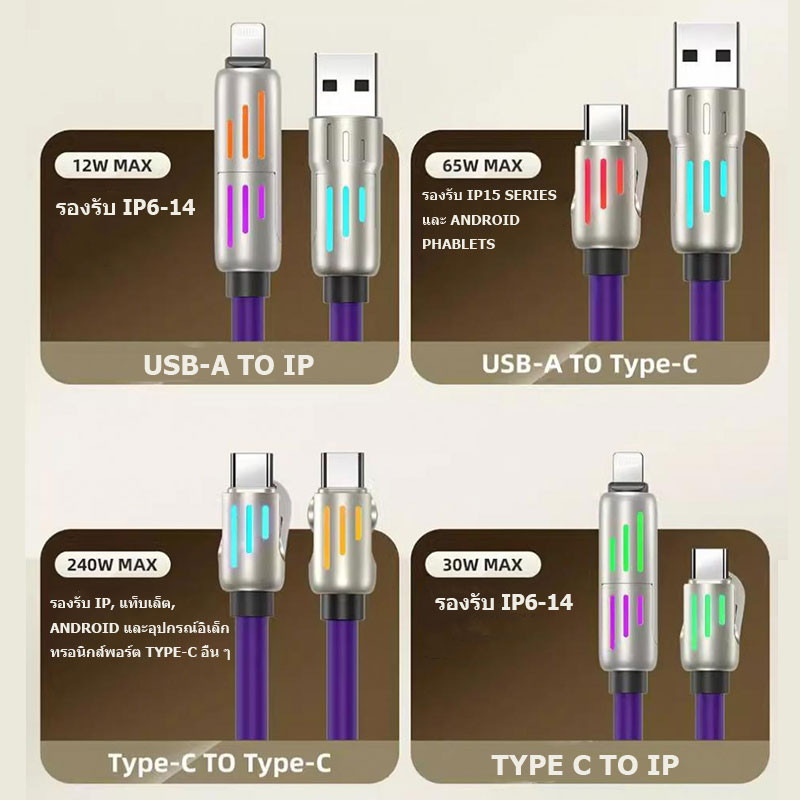 12W MAX

รองรับ IP6-14

USB-A TO IP

65W MAX

รองรับ IP15 SERIES และ ANDROID PHABLETS

USB-A TO Type-C

240W MAX

รองรับ IP, แท็บเล็ต, ANDROID และอุปกรณ์อิเล็กทรอนิกส์พอร์ต TYPE-C อื่น ๆ

Type-C TO Type-C

30W MAX

รองรับ IP6-14

TYPE C TO IP