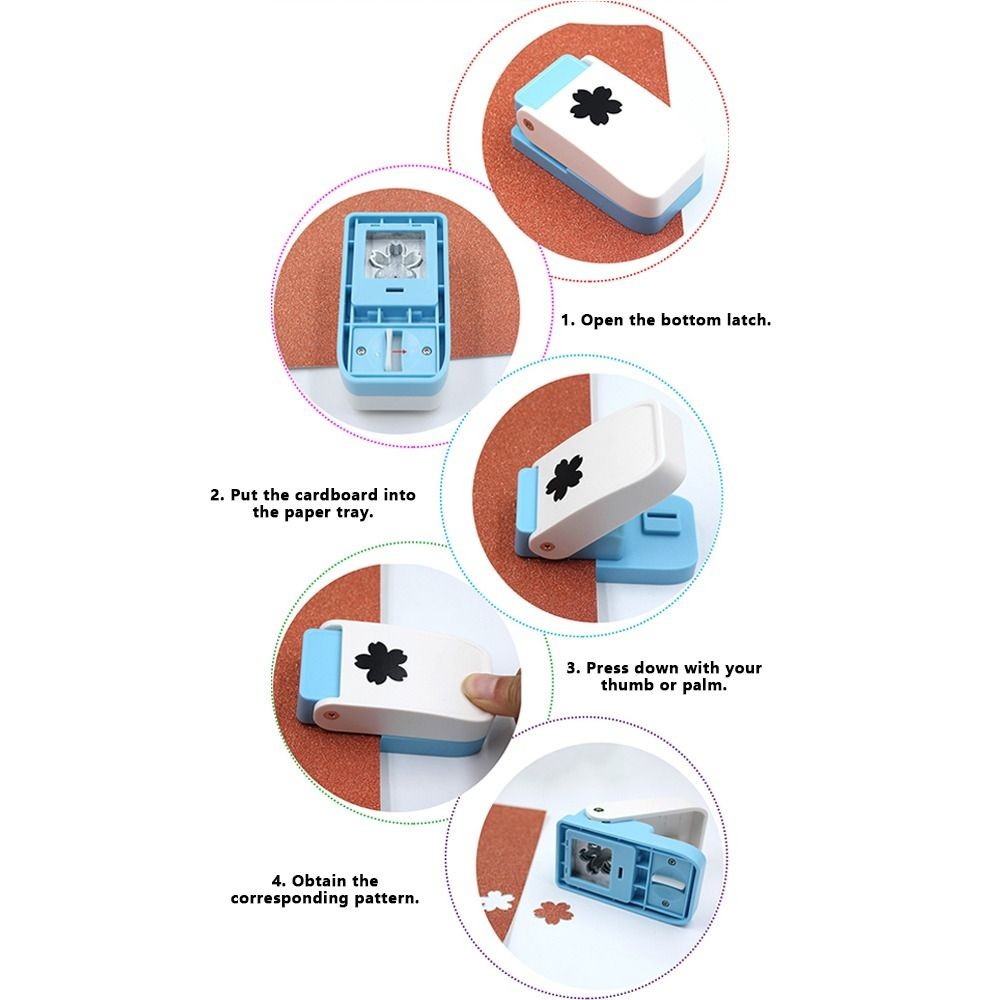 1. Open the bottom latch.

2. Put the cardboard into the paper tray.

3. Press down with your thumb or palm.

4. Obtain the corresponding pattern.