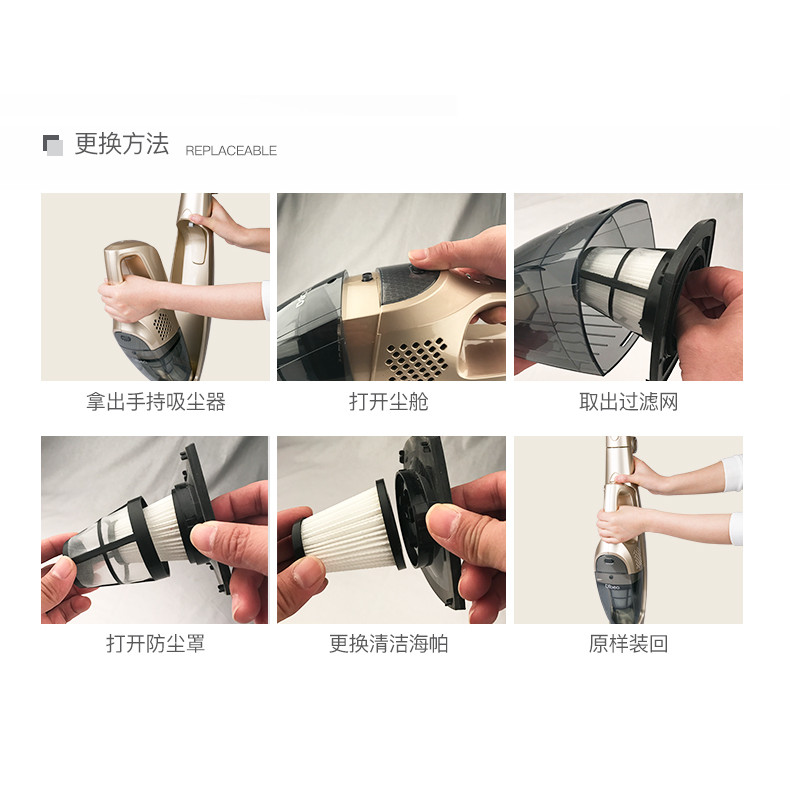 更换方法 REPLACEABLE

拿出手持吸尘器

打开尘舱

取出过滤网

打开防尘罩

更换清洁海帕

原样装回