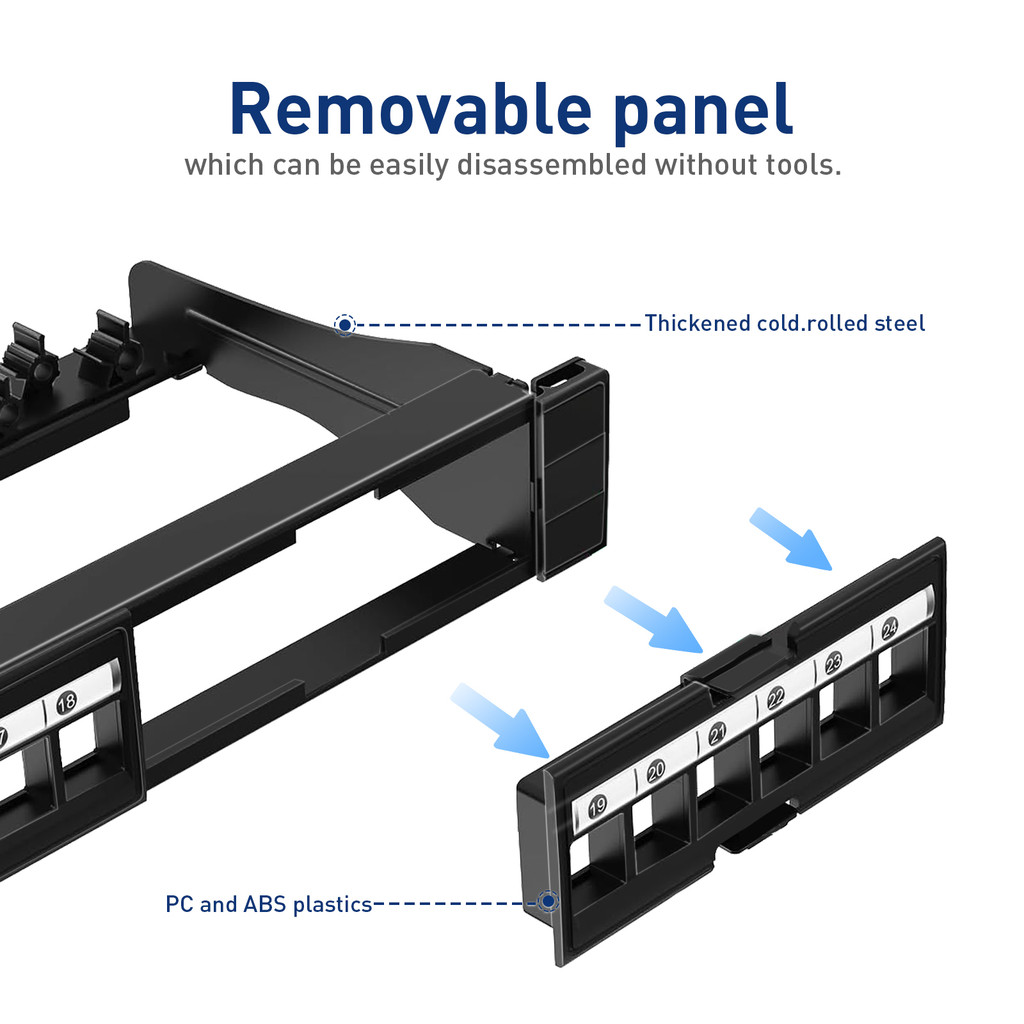 Removable panel
which can be easily disassembled without tools.

Thickened cold.rolled steel

18

19 20 21 22 23 24

PC and ABS plastics