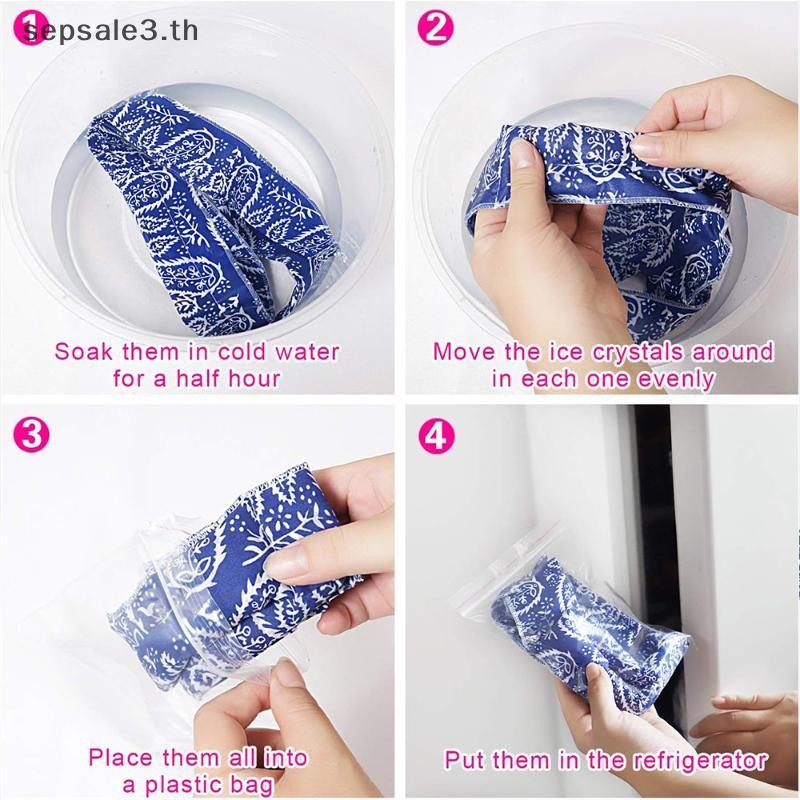 sepsale3.th

1

Soak them in cold water for a half hour

2

Move the ice crystals around in each one evenly

3

Place them all into a plastic bag

4

Put them in the refrigerator