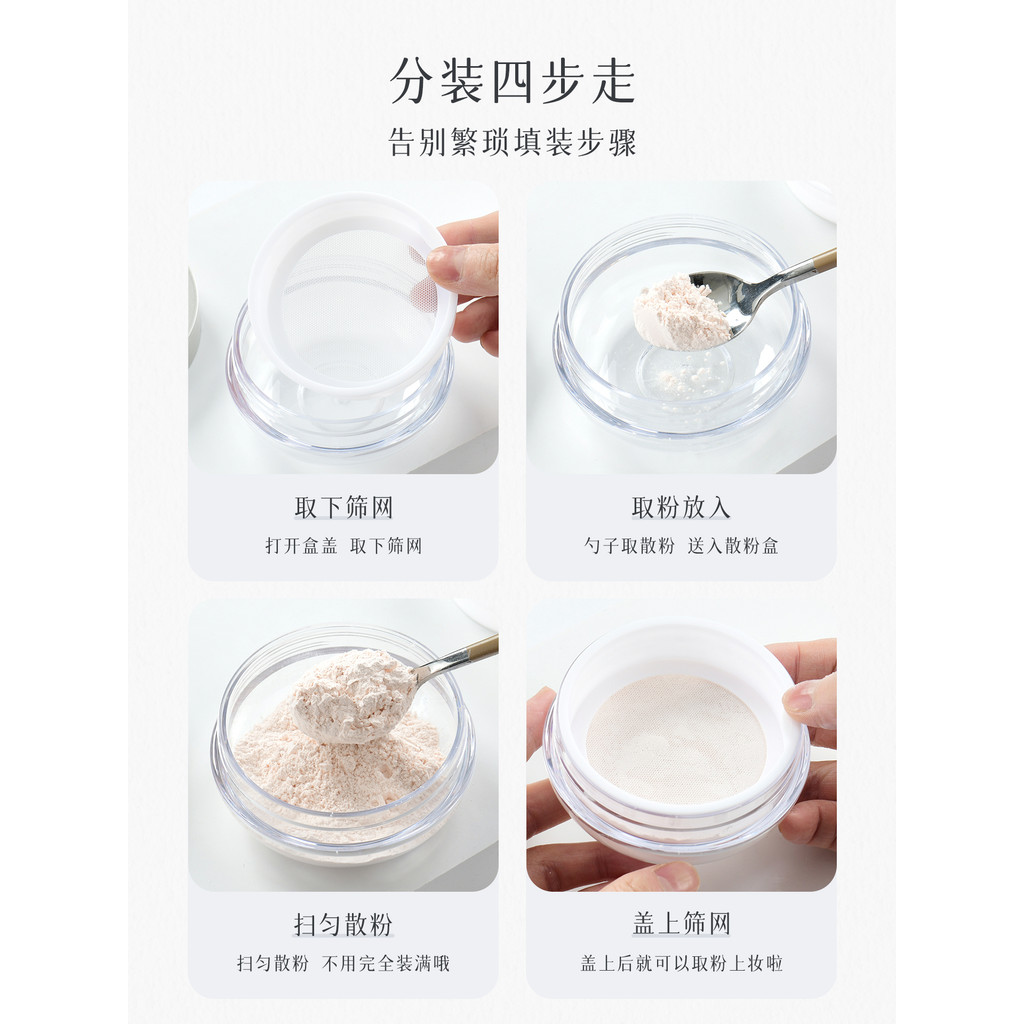 分装四步走

告别繁琐填装步骤

取下筛网

打开盒盖 取下筛网

取粉放入

勺子取散粉 送入散粉盒

扫匀散粉

扫匀散粉 不用完全装满哦

盖上筛网

盖上后就可以取粉上妆啦