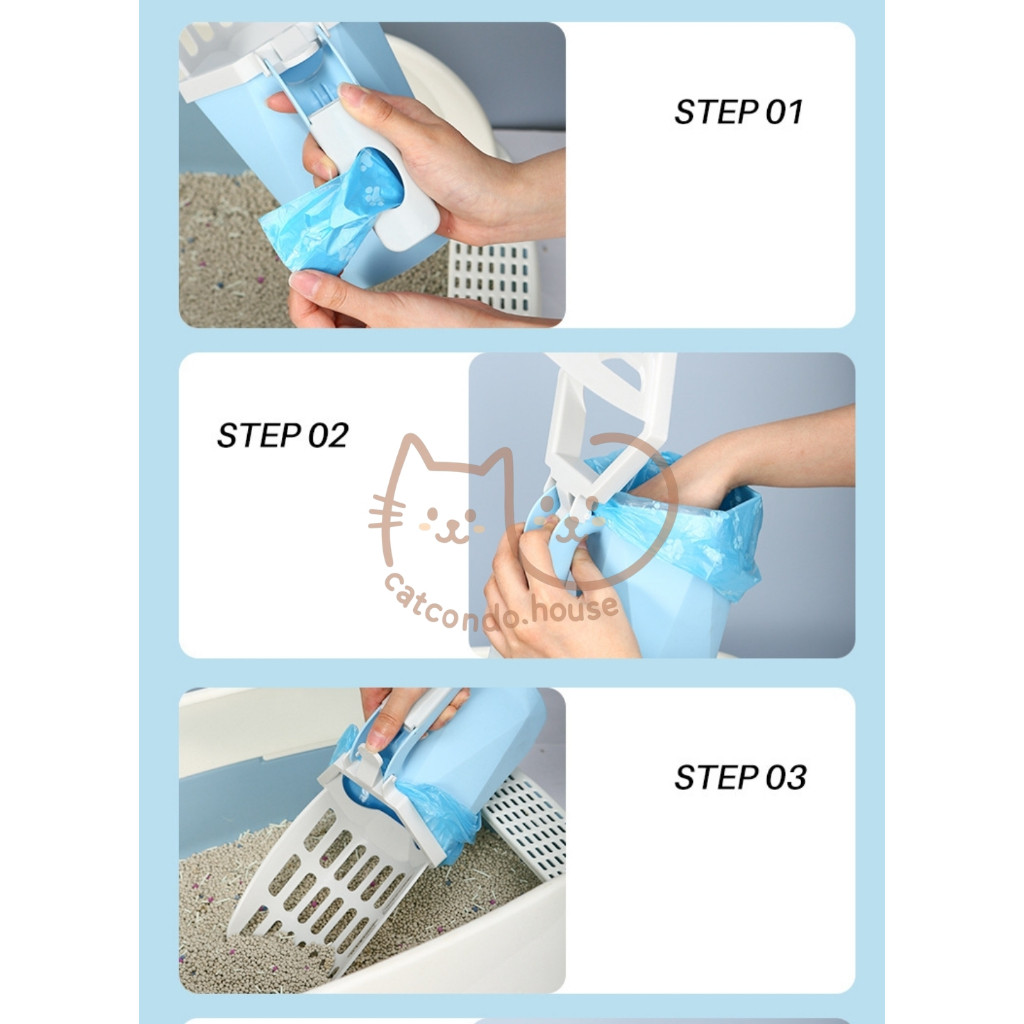 STEP 01

STEP 02

catcondo.house

STEP 03