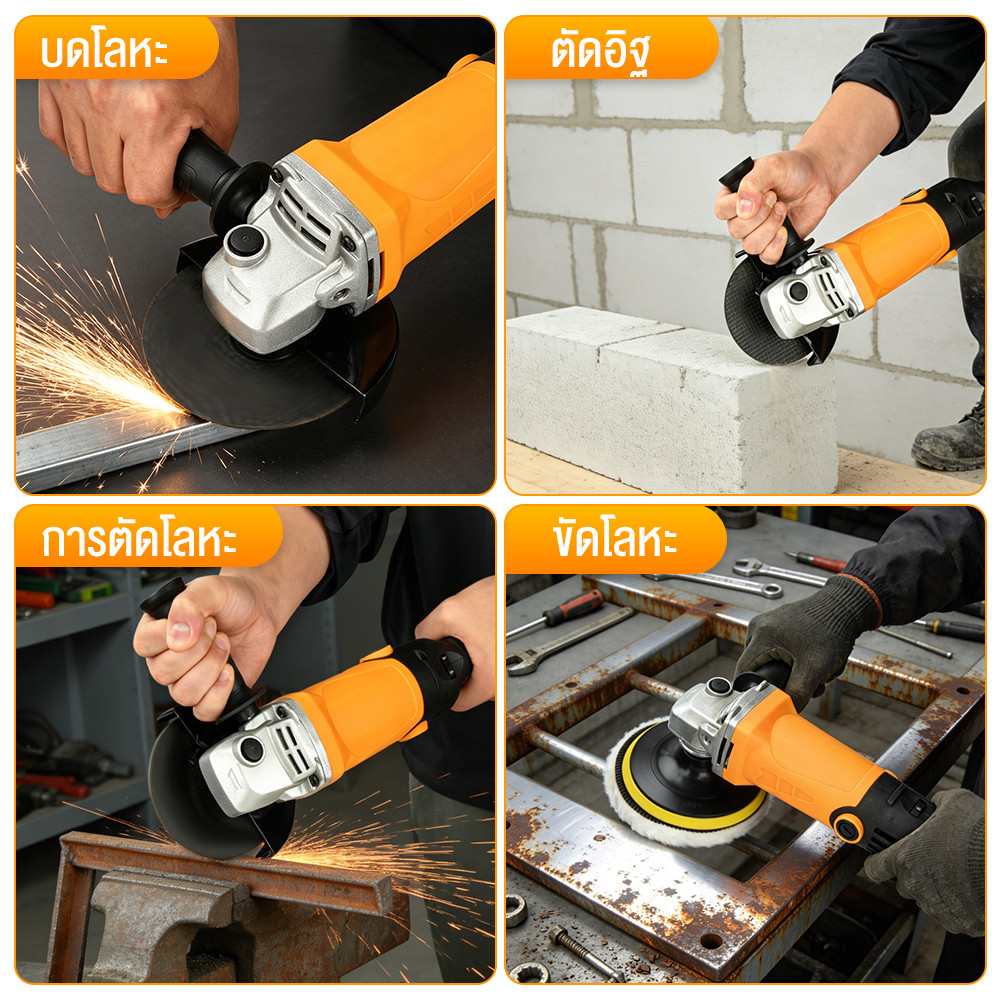 บดโลหะ

ตัดอิฐ

การตัดโลหะ

ขัดโลหะ