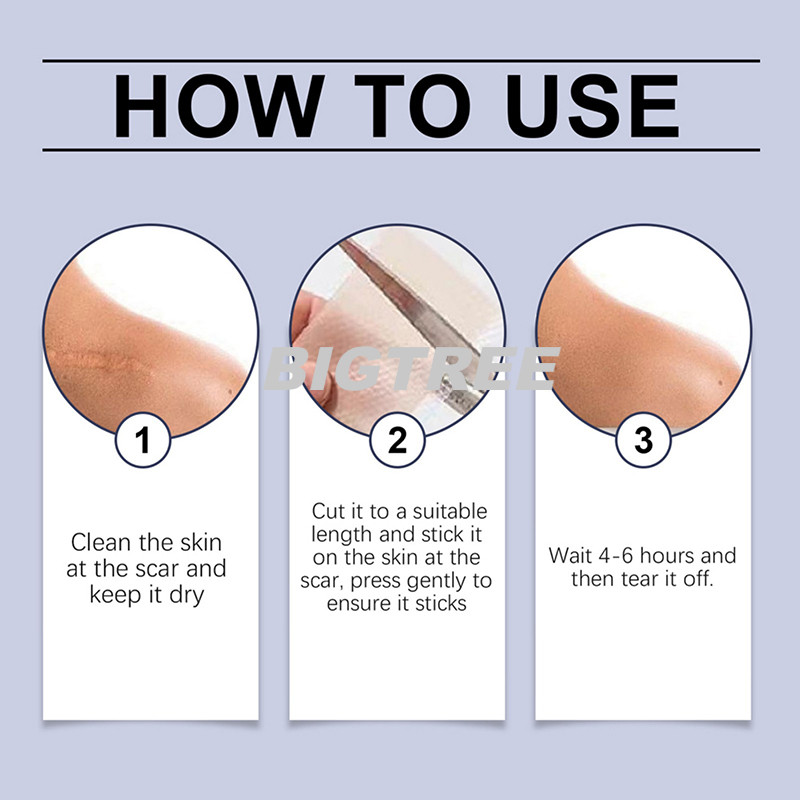 HOW TO USE

BIGTREE

1

Clean the skin at the scar and keep it dry

2

Cut it to a suitable length and stick it on the skin at the scar, press gently to ensure it sticks

3

Wait 4-6 hours and then tear it off.