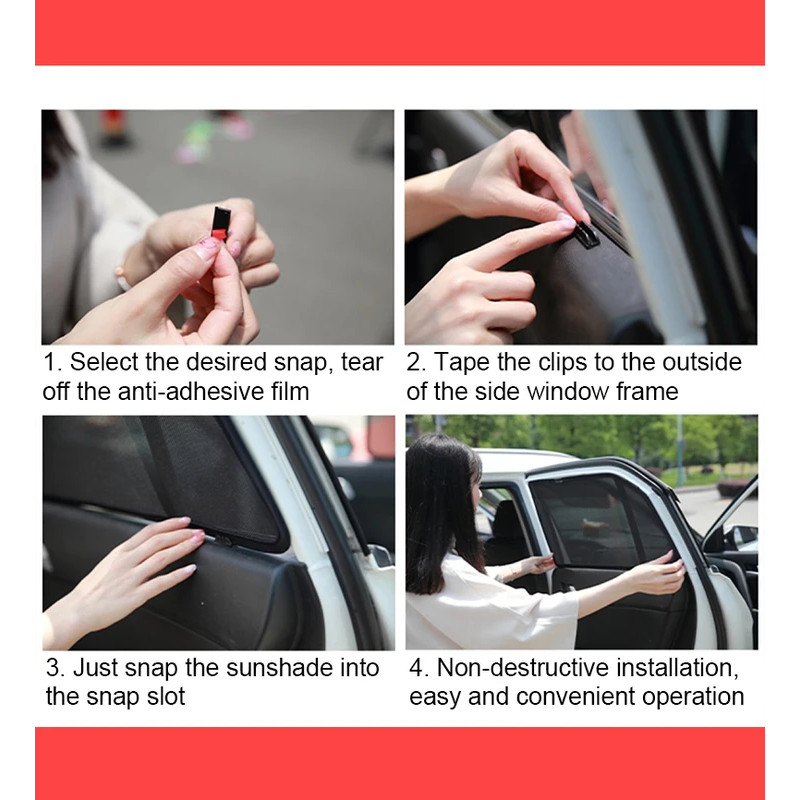 1. Select the desired snap, tear off the anti-adhesive film

2. Tape the clips to the outside of the side window frame

3. Just snap the sunshade into the snap slot

4. Non-destructive installation, easy and convenient operation