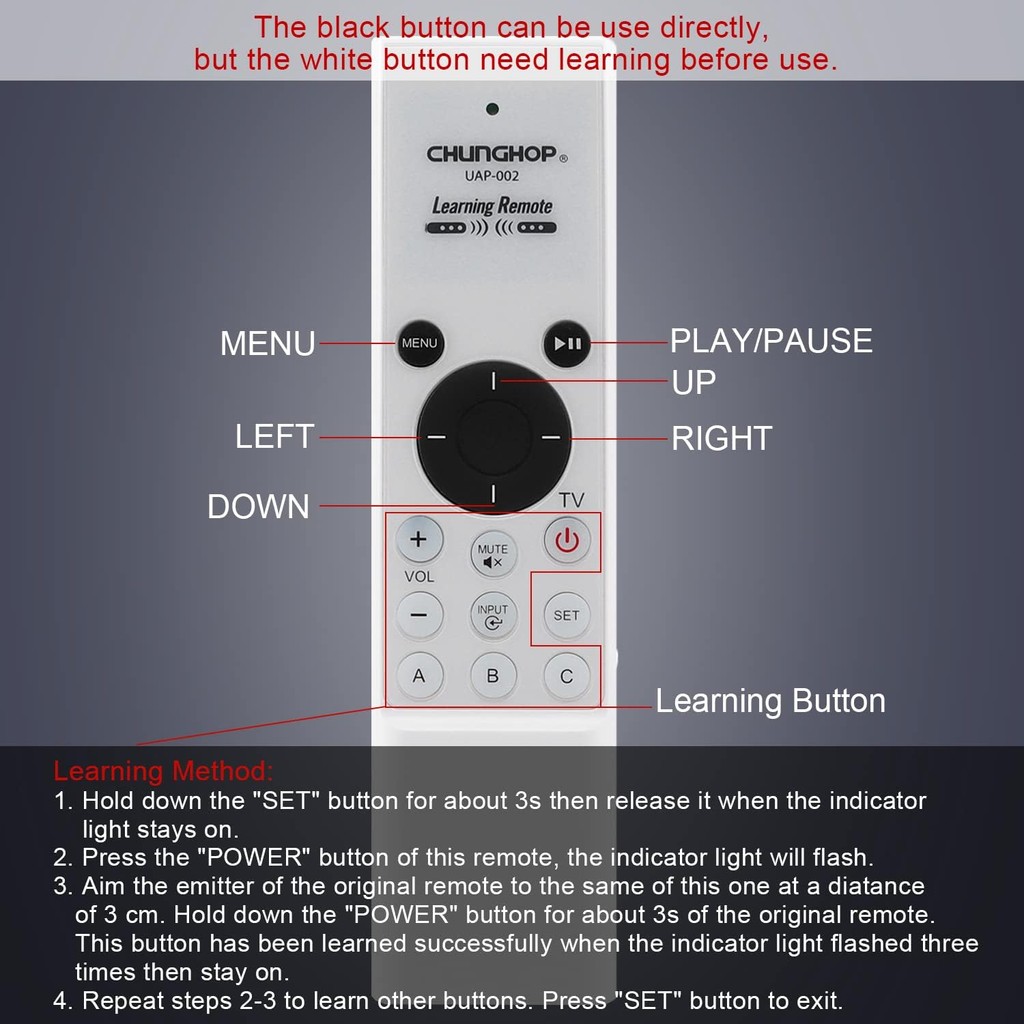 The black button can be use directly, but the white button need learning before use.

CHUNGHOP®
UAP-002
Learning Remote

MENU
MENU
PLAY/PAUSE
UP
LEFT
RIGHT
DOWN
TV
+
MUTE
VOL
−
INPUT
SET
A
B
C
Learning Button

Learning Method:
1. Hold down the "SET" button for about 3s then release it when the indicator light stays on.
2. Press the "POWER" button of this remote, the indicator light will flash.
3. Aim the emitter of the original remote to the same of this one at a diatance of 3 cm. Hold down the "POWER" button for about 3s of the original remote. This button has been learned successfully when the indicator light flashed three times then stay on.
4. Repeat steps 2-3 to learn other buttons. Press "SET" button to exit.