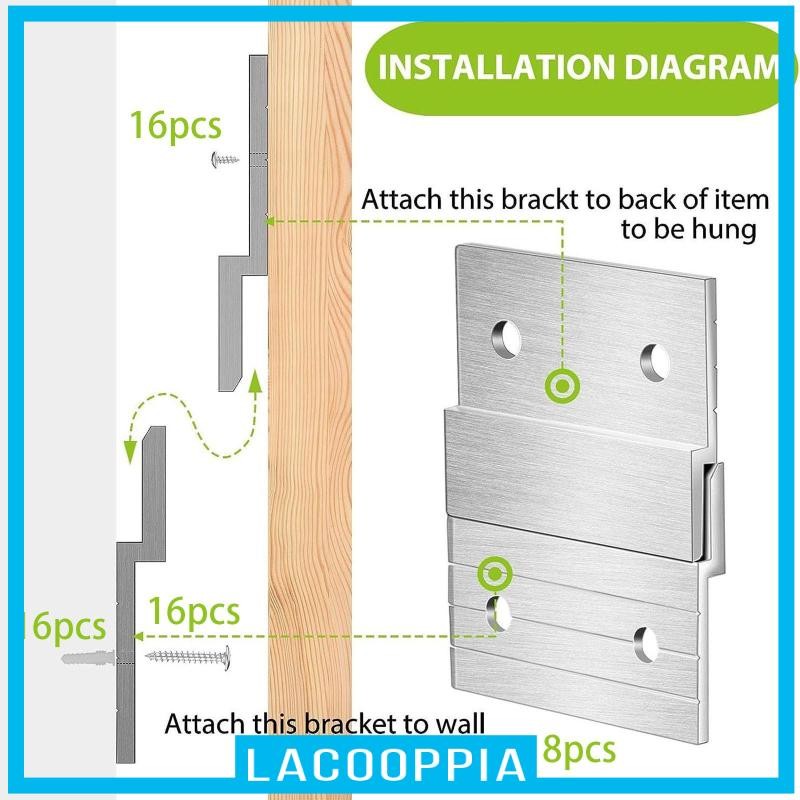 INSTALLATION DIAGRAM

16pcs

Attach this brackt to back of item to be hung

16pcs

16pcs

Attach this bracket to wall

LACOOPPIA

8pcs