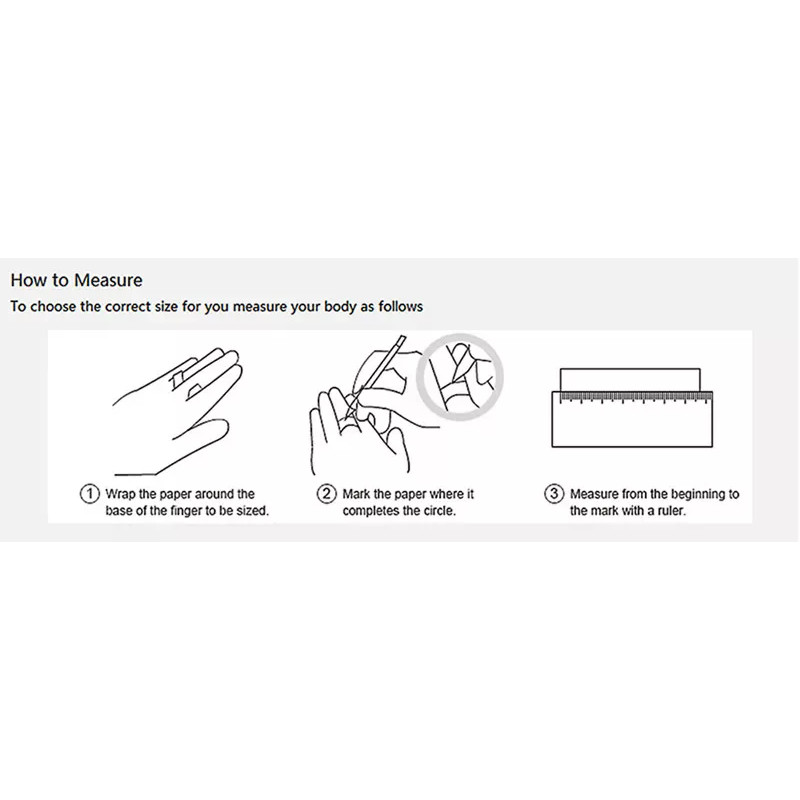 How to Measure

To choose the correct size for you measure your body as follows

① Wrap the paper around the base of the finger to be sized.

② Mark the paper where it completes the circle.

③ Measure from the beginning to the mark with a ruler.