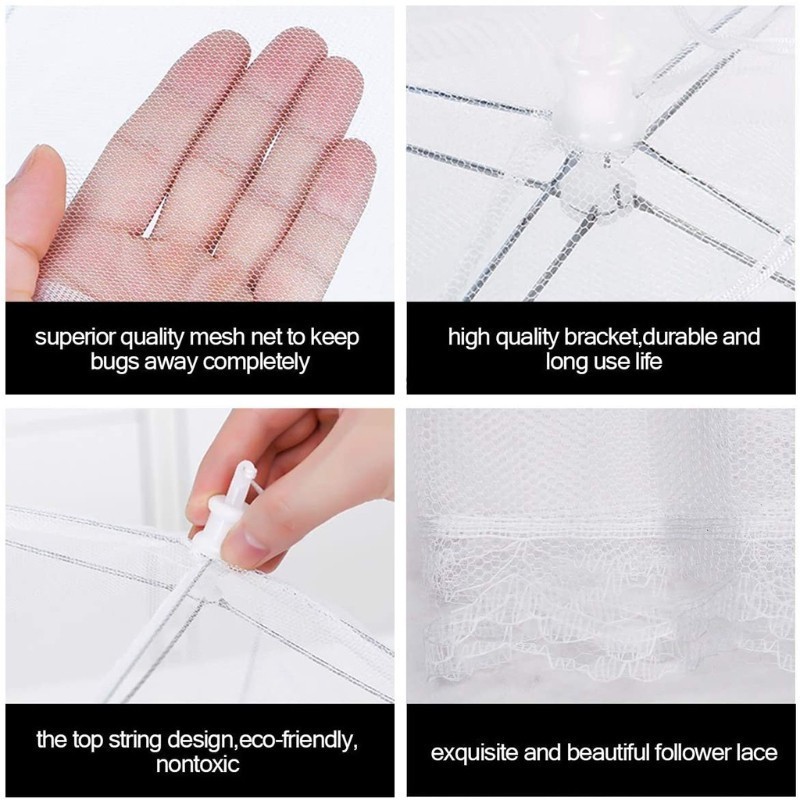 superior quality mesh net to keep bugs away completely

high quality bracket,durable and long use life

the top string design,eco-friendly, nontoxic

exquisite and beautiful follower lace