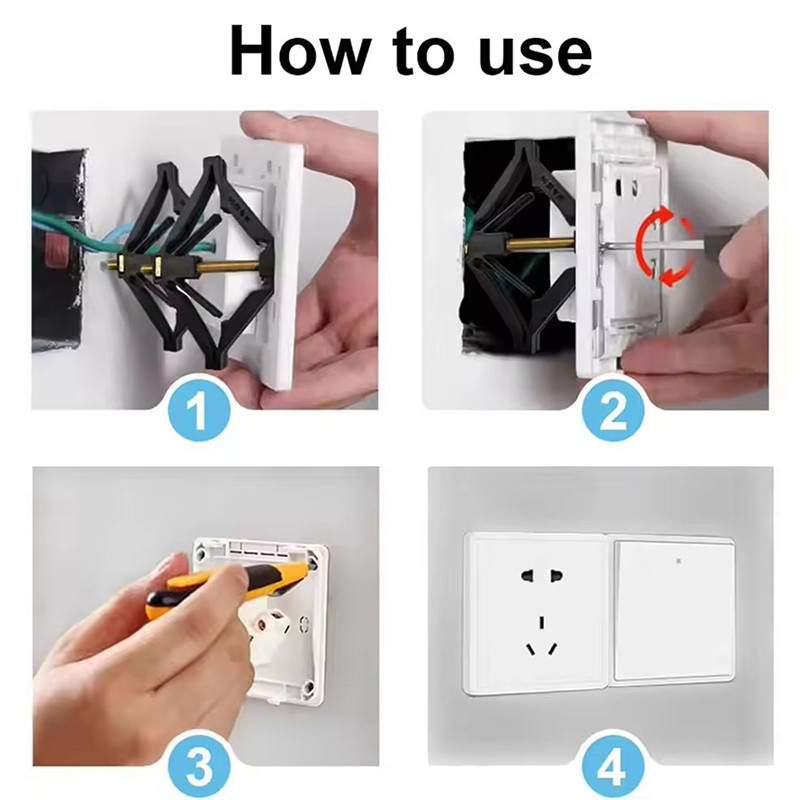 How to use

1

2

3

4