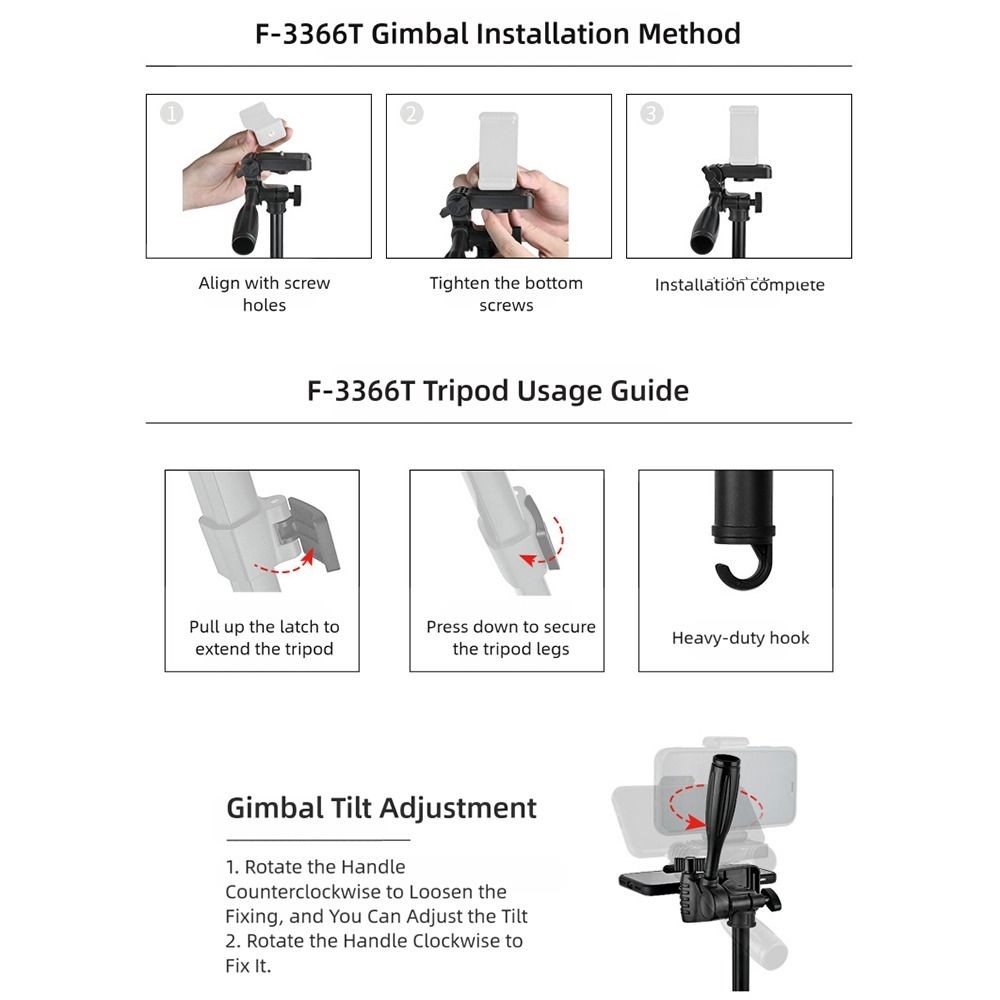 F-3366T Gimbal Installation Method

1
Align with screw holes

2
Tighten the bottom screws

3
Installation complete

F-3366T Tripod Usage Guide

Pull up the latch to extend the tripod

Press down to secure the tripod legs

Heavy-duty hook

Gimbal Tilt Adjustment

1. Rotate the Handle Counterclockwise to Loosen the Fixing, and You Can Adjust the Tilt
2. Rotate the Handle Clockwise to Fix It.