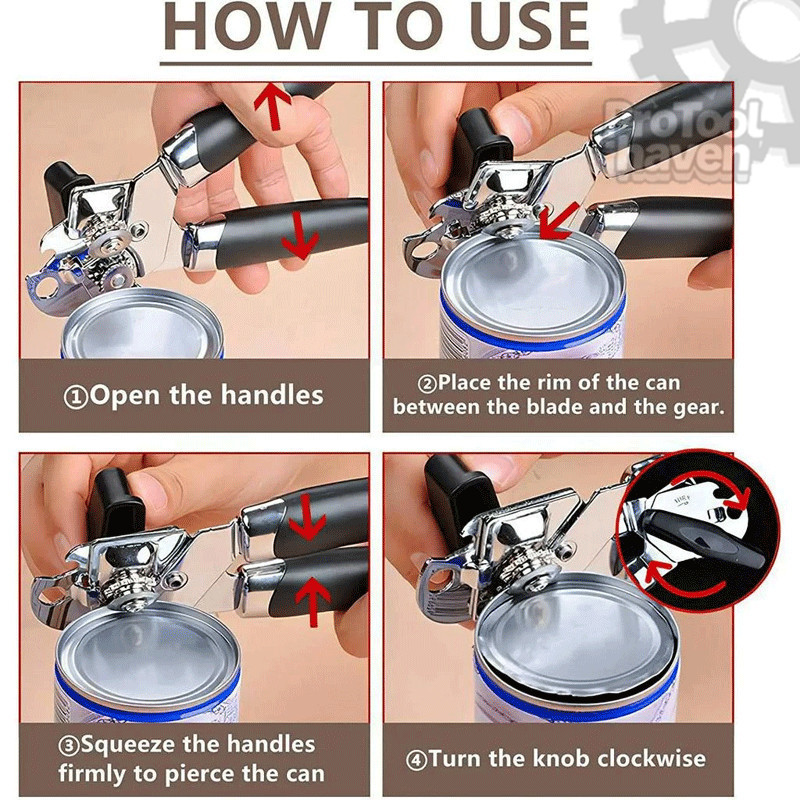 HOW TO USE

ProTool haven

①Open the handles

②Place the rim of the can between the blade and the gear.

③Squeeze the handles firmly to pierce the can

④Turn the knob clockwise