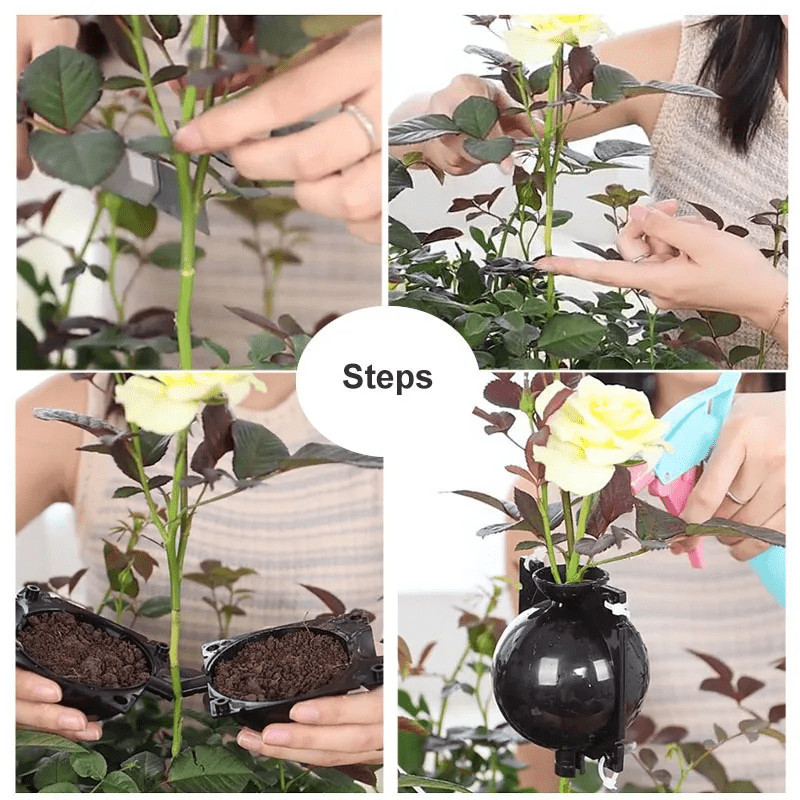 Steps