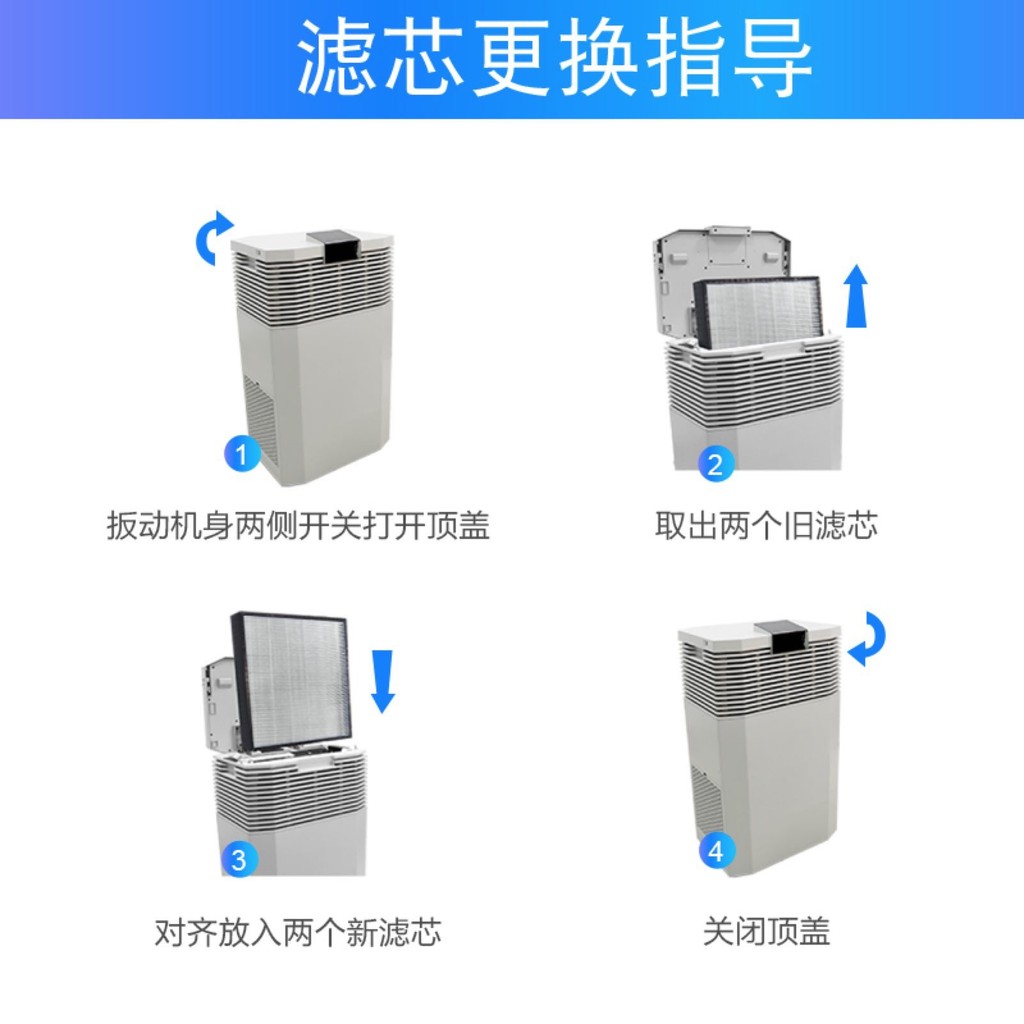 滤芯更换指导

1

扳动机身两侧开关打开顶盖

2

取出两个旧滤芯

3

对齐放入两个新滤芯

4

关闭顶盖