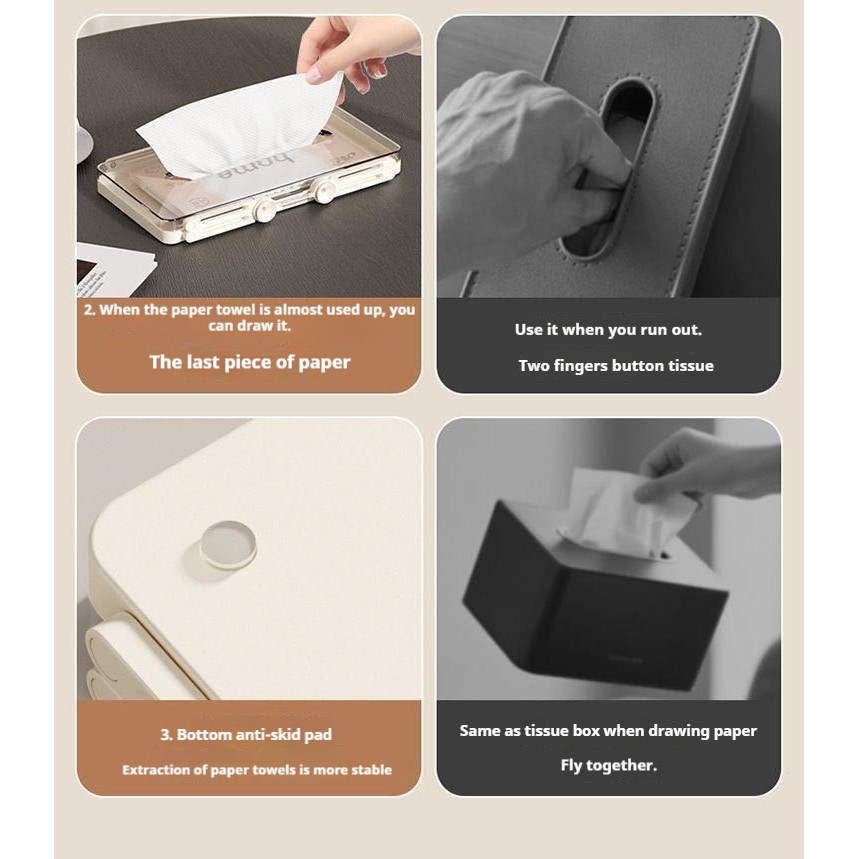 2. When the paper towel is almost used up, you can draw it.

The last piece of paper

Use it when you run out.

Two fingers button tissue

3. Bottom anti-skid pad

Extraction of paper towels is more stable

Same as tissue box when drawing paper

Fly together.