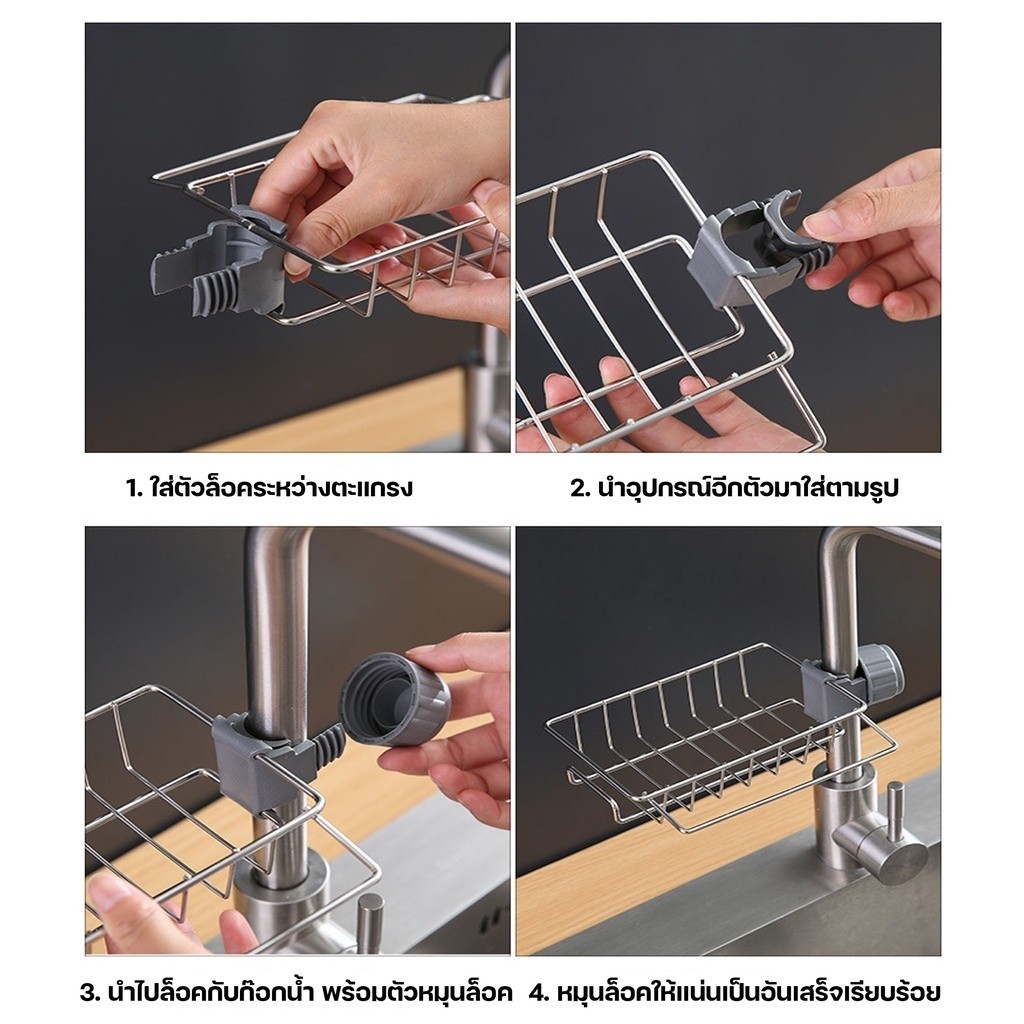 1. ใส่ตัวล็อคระหว่างตะแกรง

2. นำอุปกรณ์อีกตัวมาใส่ตามรูป

3. นำไปล็อคกับก๊อกน้ำ พร้อมตัวหมุนล็อค

4. หมุนล็อคให้แน่นเป็นอันเสร็จเรียบร้อย