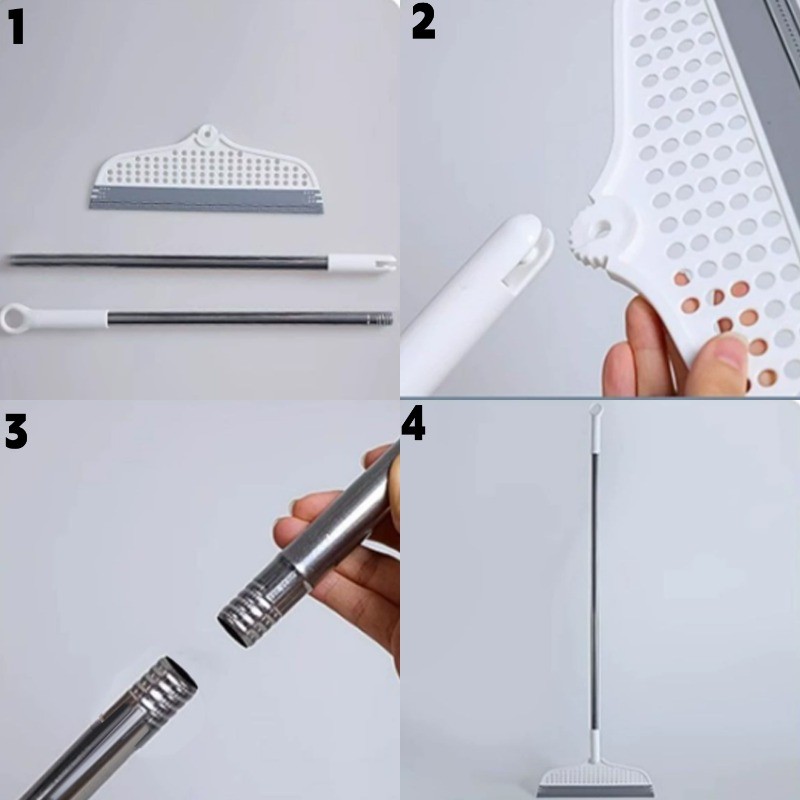 1

2

3

4