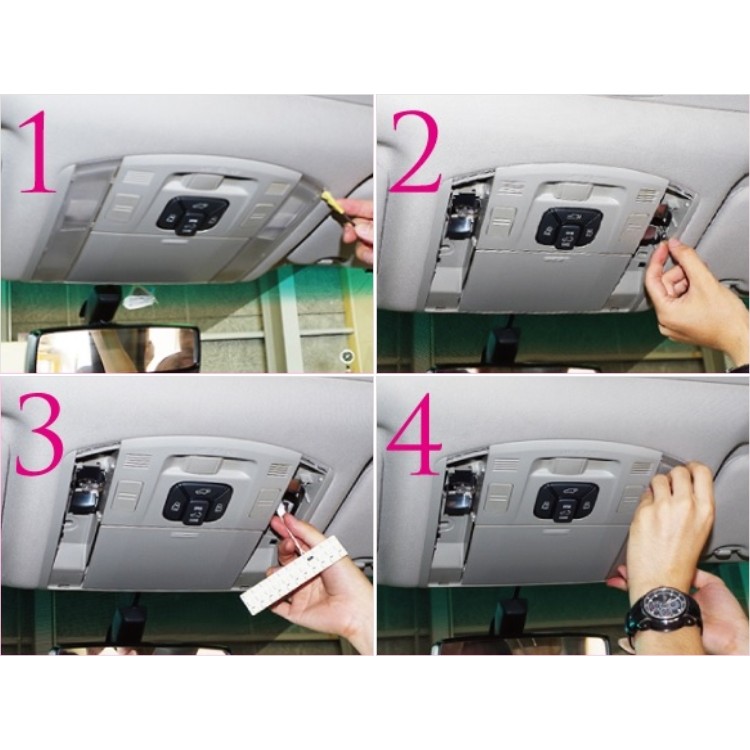 1

2

3

4