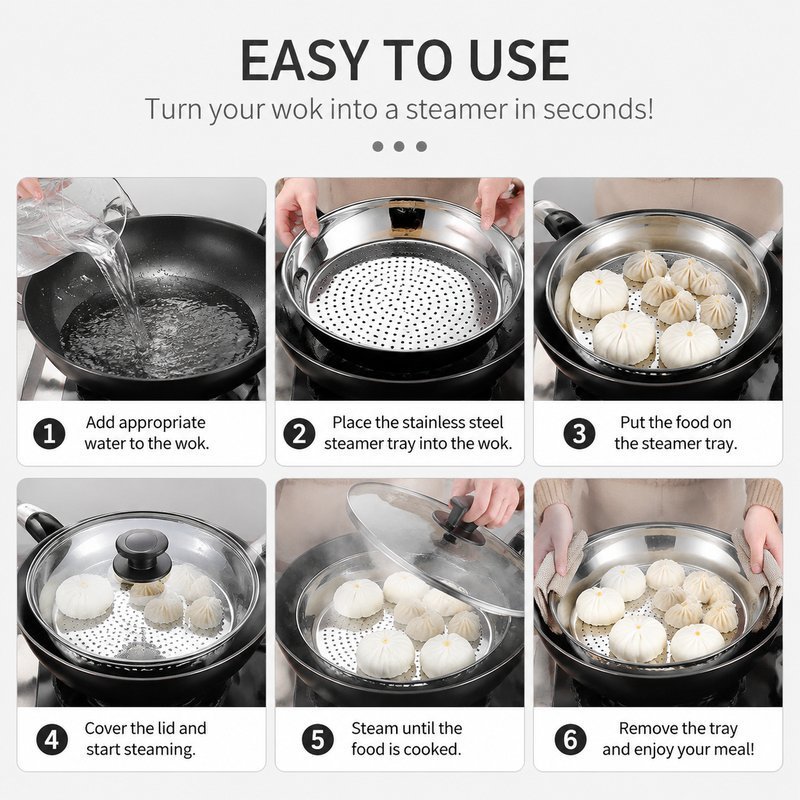 EASY TO USE

Turn your wok into a steamer in seconds!

1 Add appropriate water to the wok.

2 Place the stainless steel steamer tray into the wok.

3 Put the food on the steamer tray.

4 Cover the lid and start steaming.

5 Steam until the food is cooked.

6 Remove the tray and enjoy your meal!