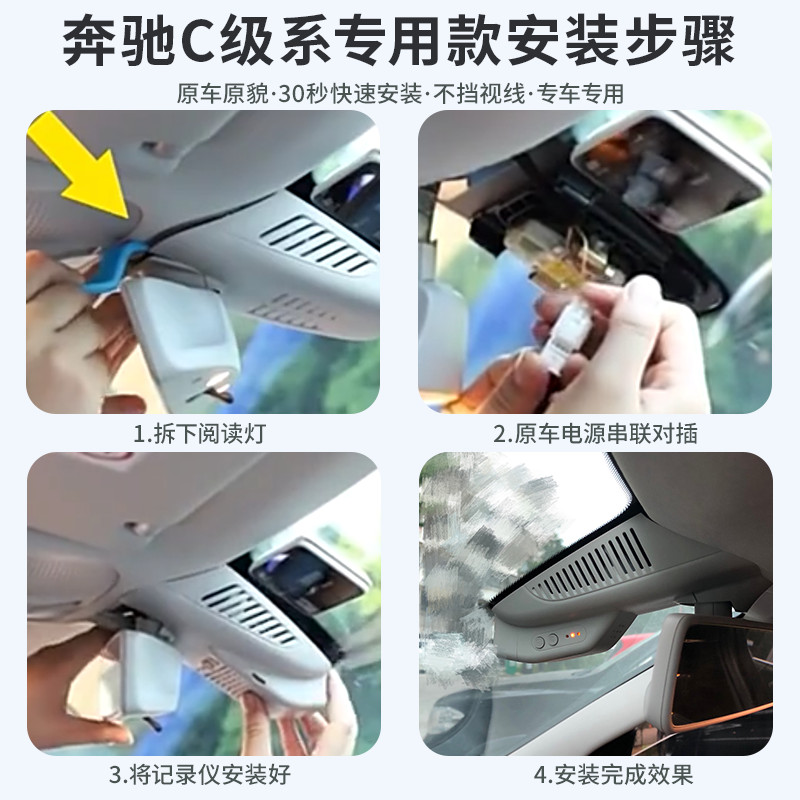 奔驰C级系专用款安装步骤

原车原貌·30秒快速安装·不挡视线·专车专用

1.拆下阅读灯

2.原车电源串联对插

3.将记录仪安装好

4.安装完成效果