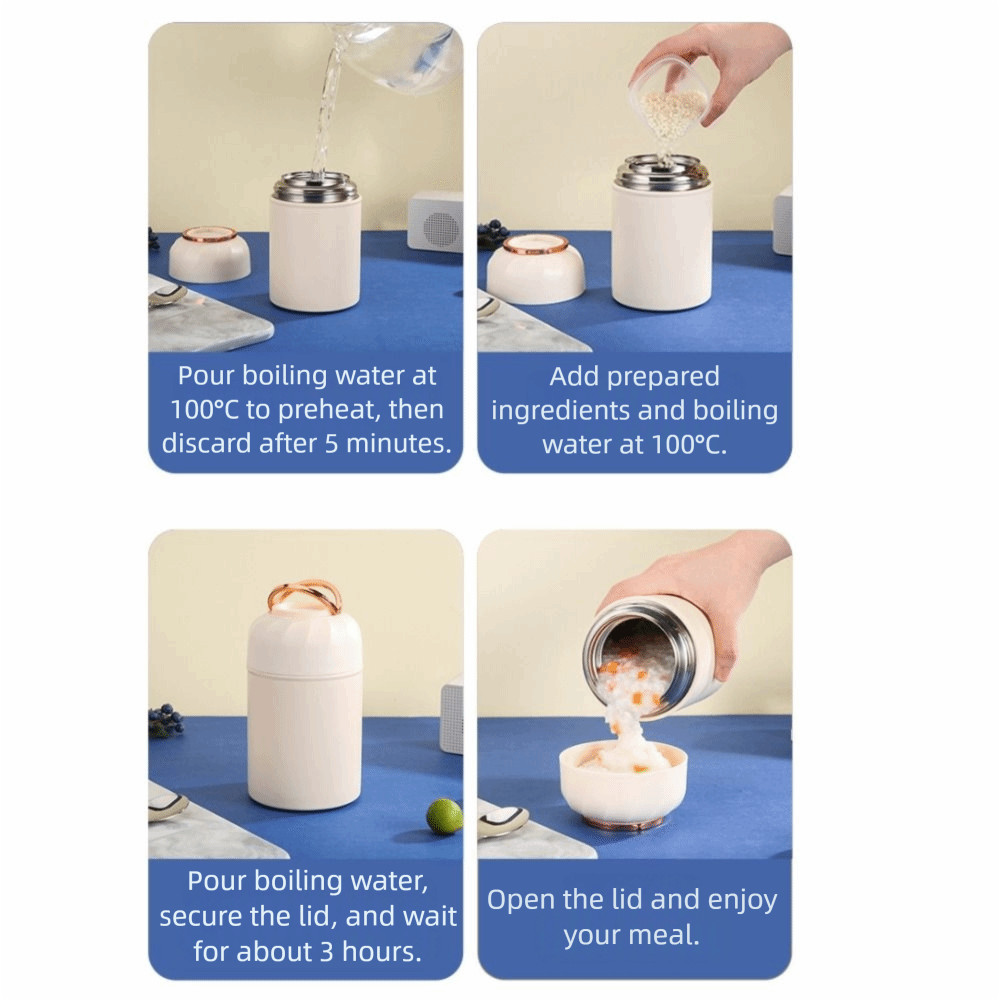 Pour boiling water at 100°C to preheat, then discard after 5 minutes.

Add prepared ingredients and boiling water at 100°C.

Pour boiling water, secure the lid, and wait for about 3 hours.

Open the lid and enjoy your meal.