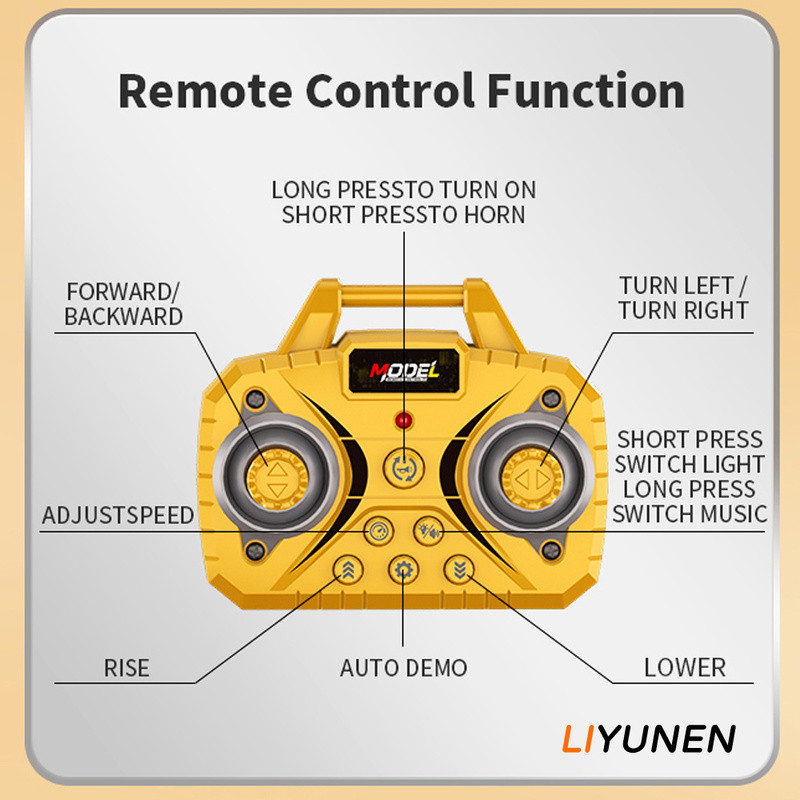 Remote Control Function

LONG PRESSTO TURN ON
SHORT PRESSTO HORN

FORWARD/
BACKWARD

TURN LEFT /
TURN RIGHT

MODEL

SHORT PRESS
SWITCH LIGHT
LONG PRESS
SWITCH MUSIC

ADJUSTSPEED

RISE

AUTO DEMO

LOWER

LIYUNEN