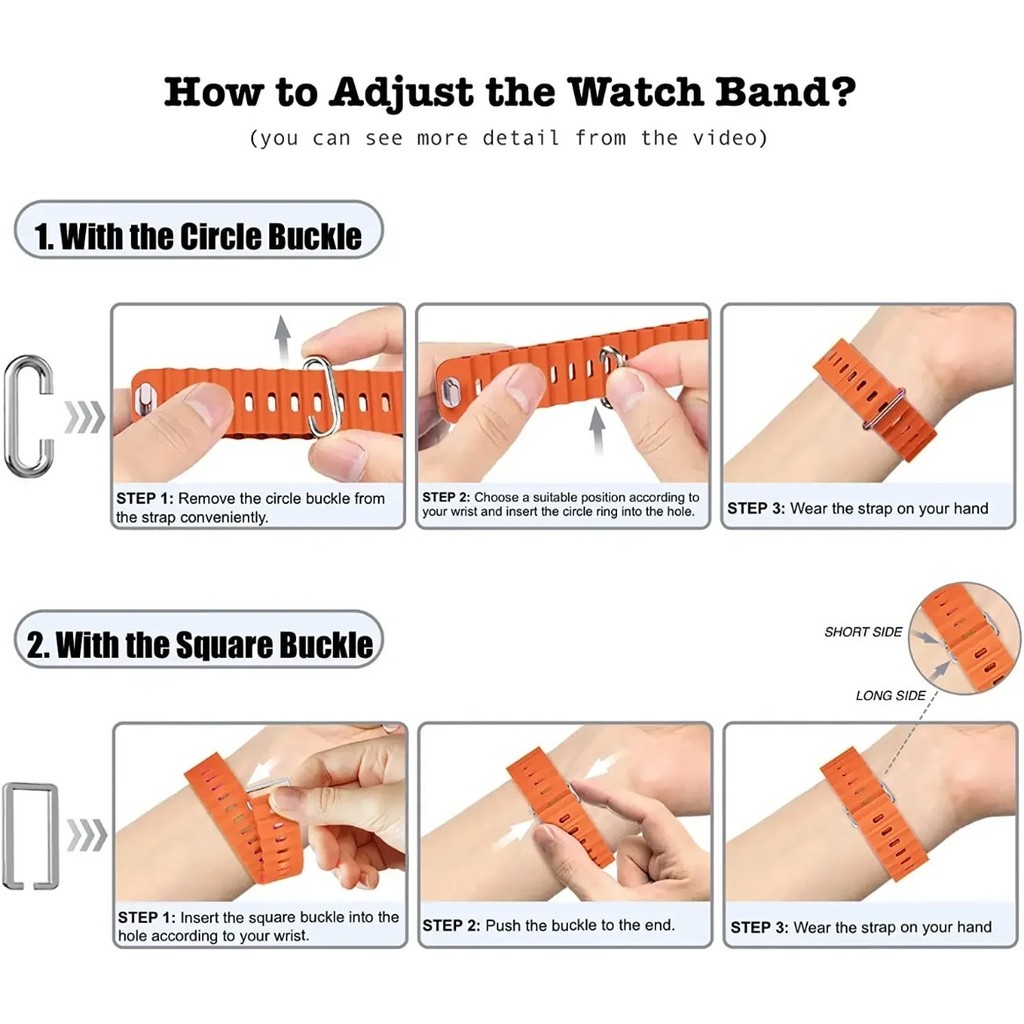 How to Adjust the Watch Band?
(you can see more detail from the video)

1. With the Circle Buckle

STEP 1: Remove the circle buckle from the strap conveniently.

STEP 2: Choose a suitable position according to your wrist and insert the circle ring into the hole.

STEP 3: Wear the strap on your hand

2. With the Square Buckle

SHORT SIDE

LONG SIDE

STEP 1: Insert the square buckle into the hole according to your wrist.

STEP 2: Push the buckle to the end.

STEP 3: Wear the strap on your hand