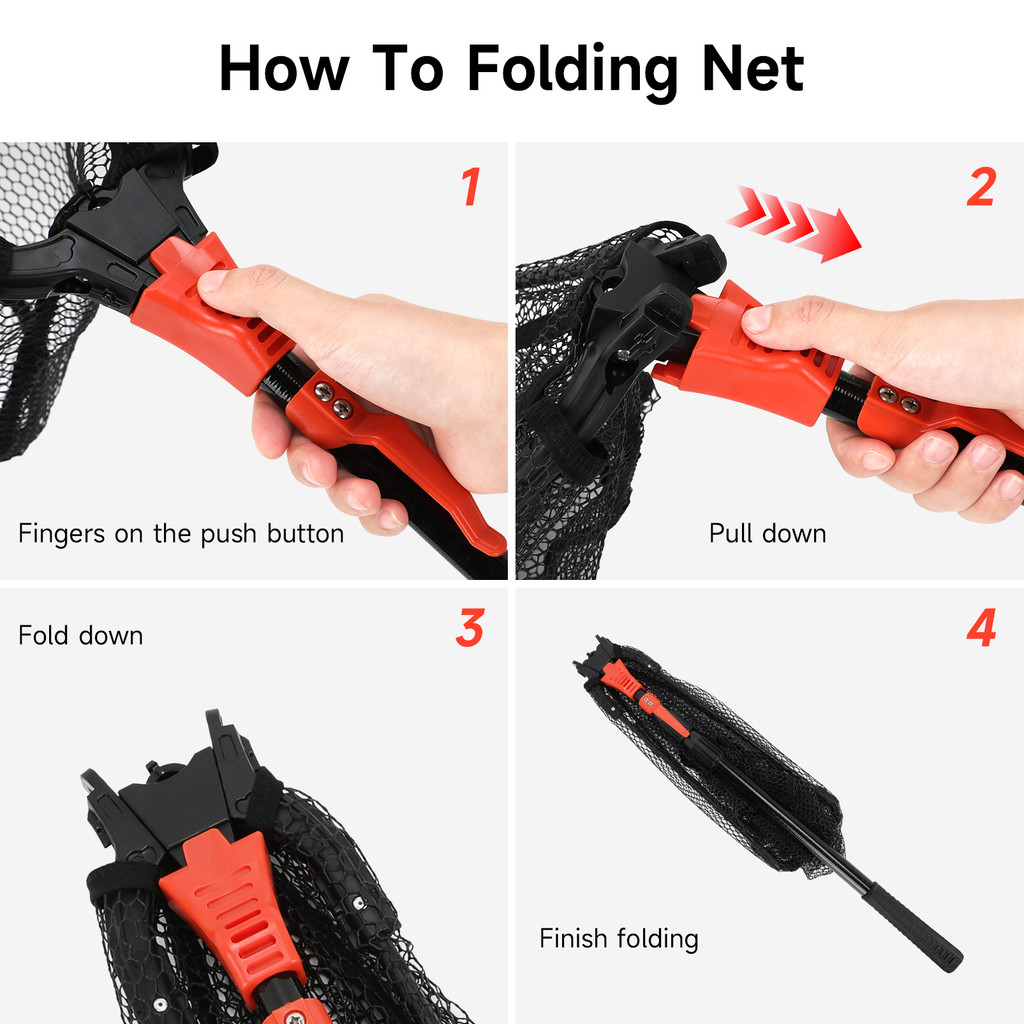 How To Folding Net

1

Fingers on the push button

2

Pull down

Fold down

3

4

Finish folding