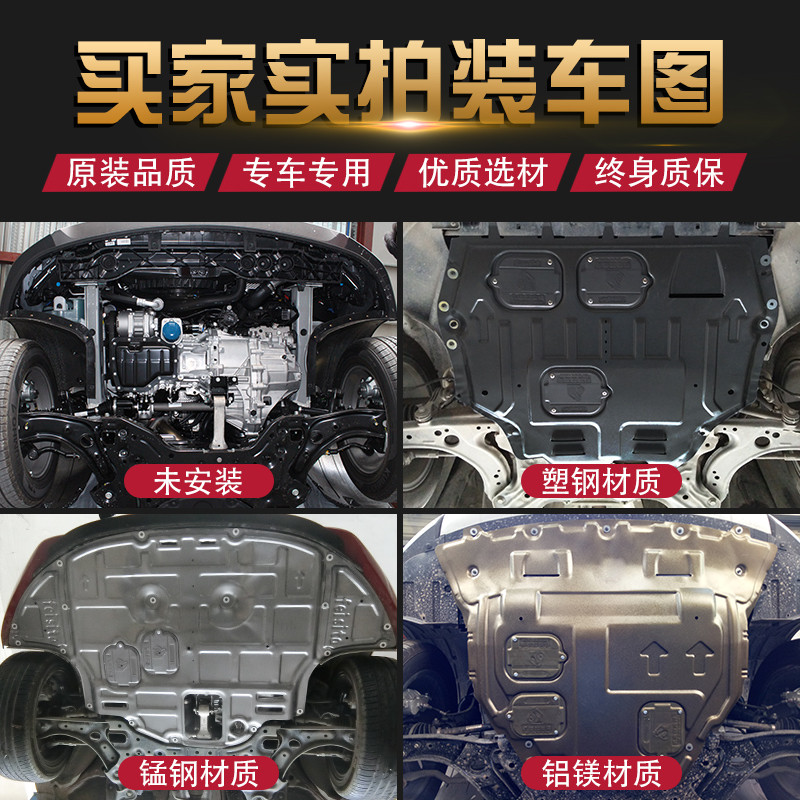 买家实拍装车图

原装品质 专车专用 优质选材 终身质保

未安装

塑钢材质

锰钢材质

铝镁材质