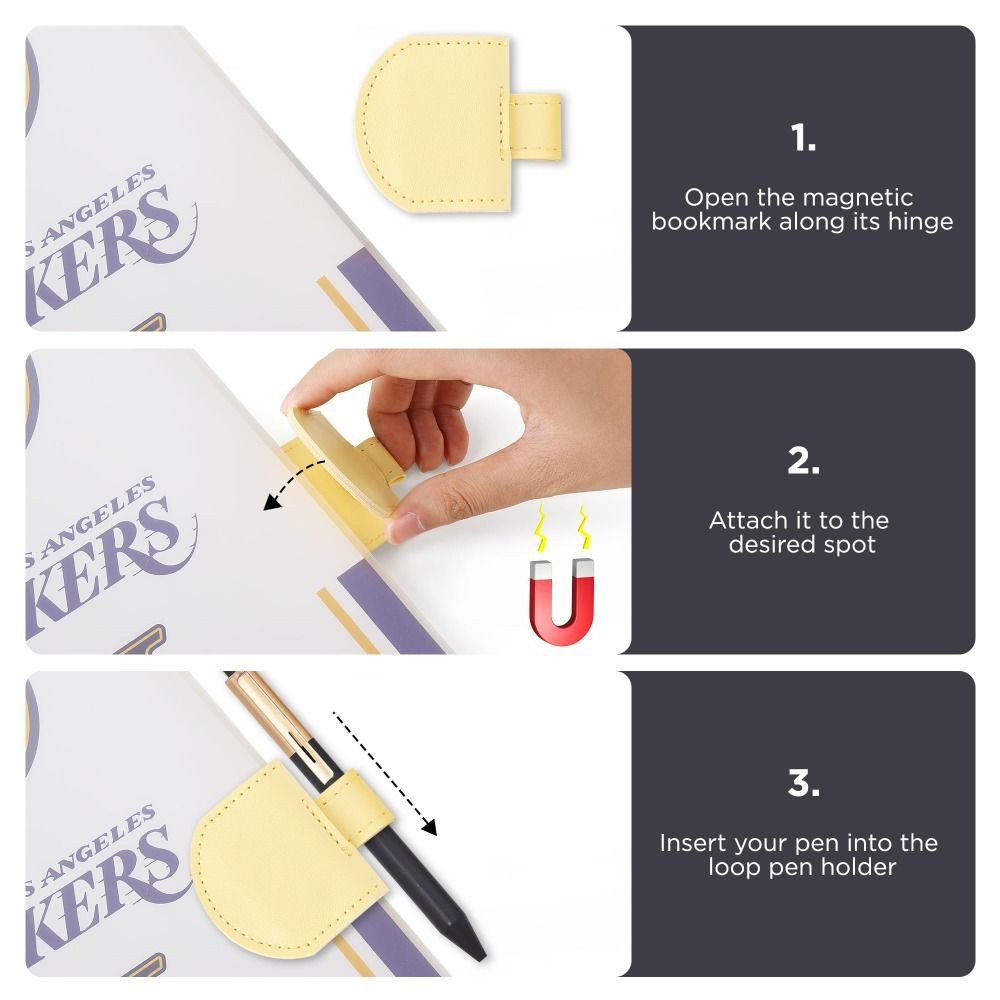 S ANGELES
KERS

1.

Open the magnetic bookmark along its hinge

S ANGELES
KERS

2.

Attach it to the desired spot

S ANGELES
KERS

3.

Insert your pen into the loop pen holder