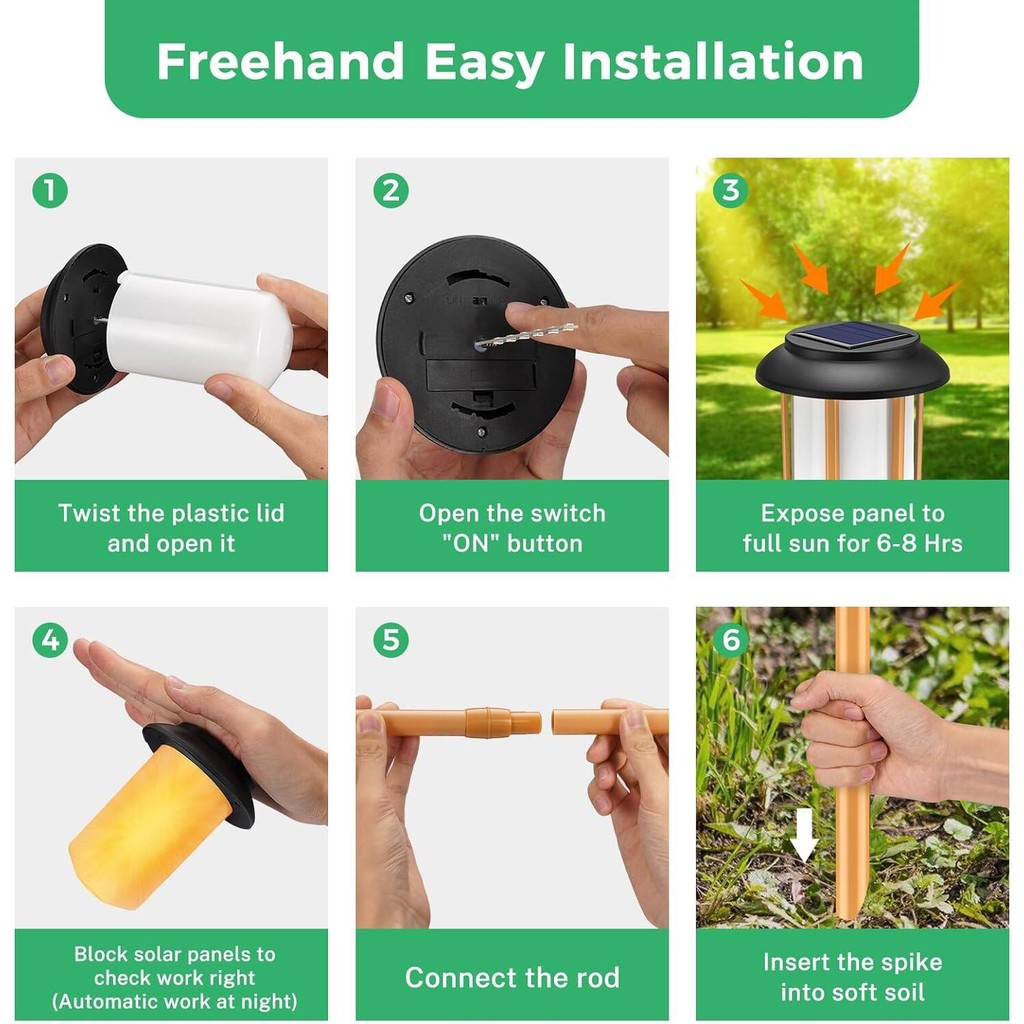 Freehand Easy Installation

1

Twist the plastic lid and open it

2

Open the switch "ON" button

3

Expose panel to full sun for 6-8 Hrs

4

Block solar panels to check work right (Automatic work at night)

5

Connect the rod

6

Insert the spike into soft soil