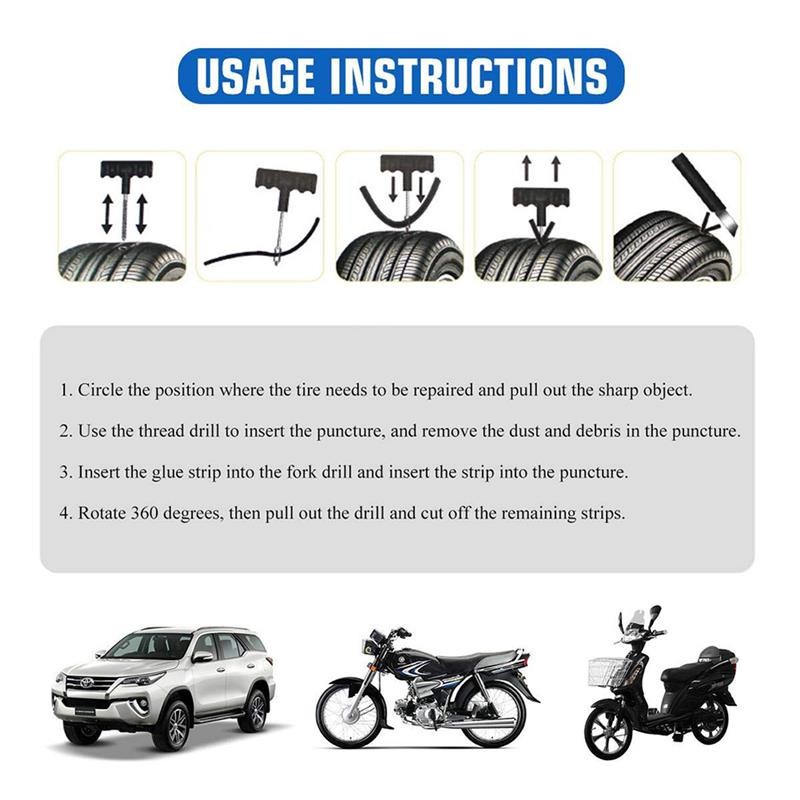 USAGE INSTRUCTIONS

1. Circle the position where the tire needs to be repaired and pull out the sharp object.

2. Use the thread drill to insert the puncture, and remove the dust and debris in the puncture.

3. Insert the glue strip into the fork drill and insert the strip into the puncture.

4. Rotate 360 degrees, then pull out the drill and cut off the remaining strips.