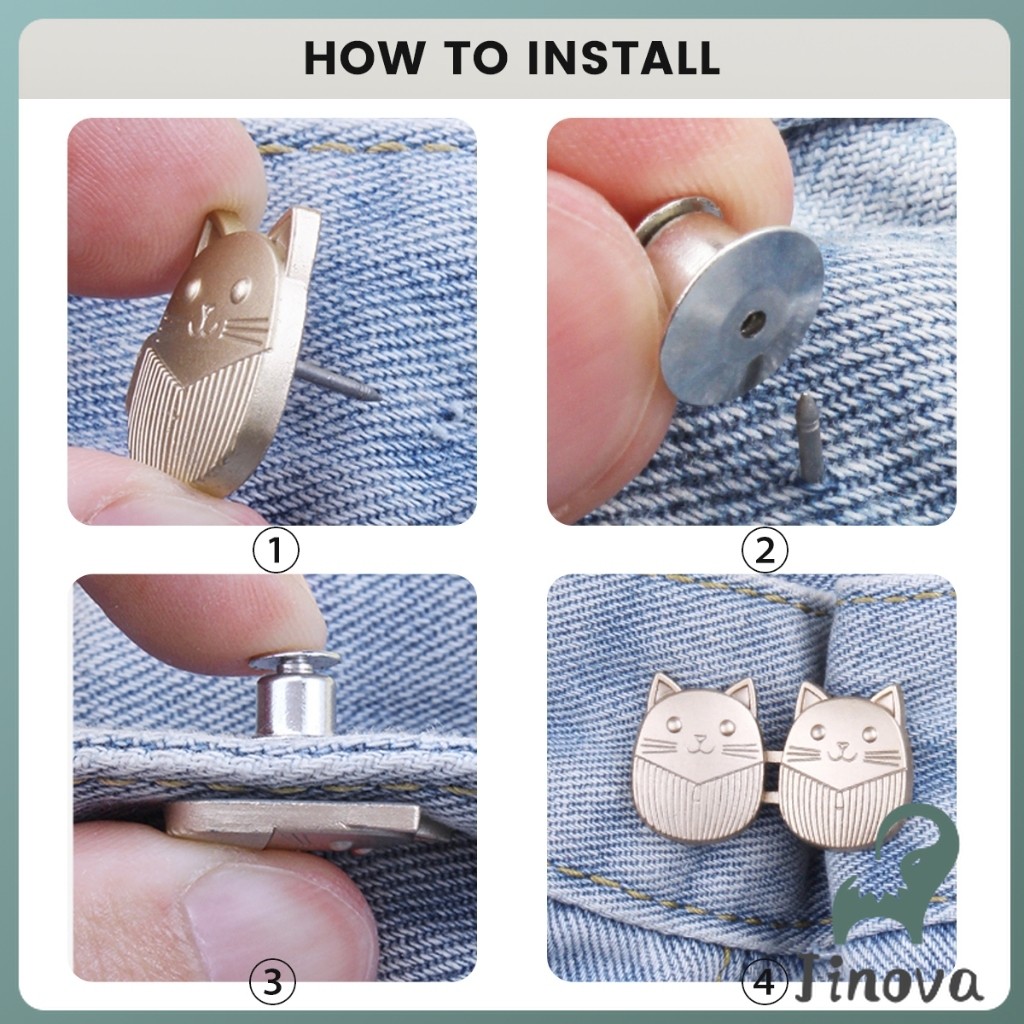 HOW TO INSTALL

①

②

③

④

Jinova