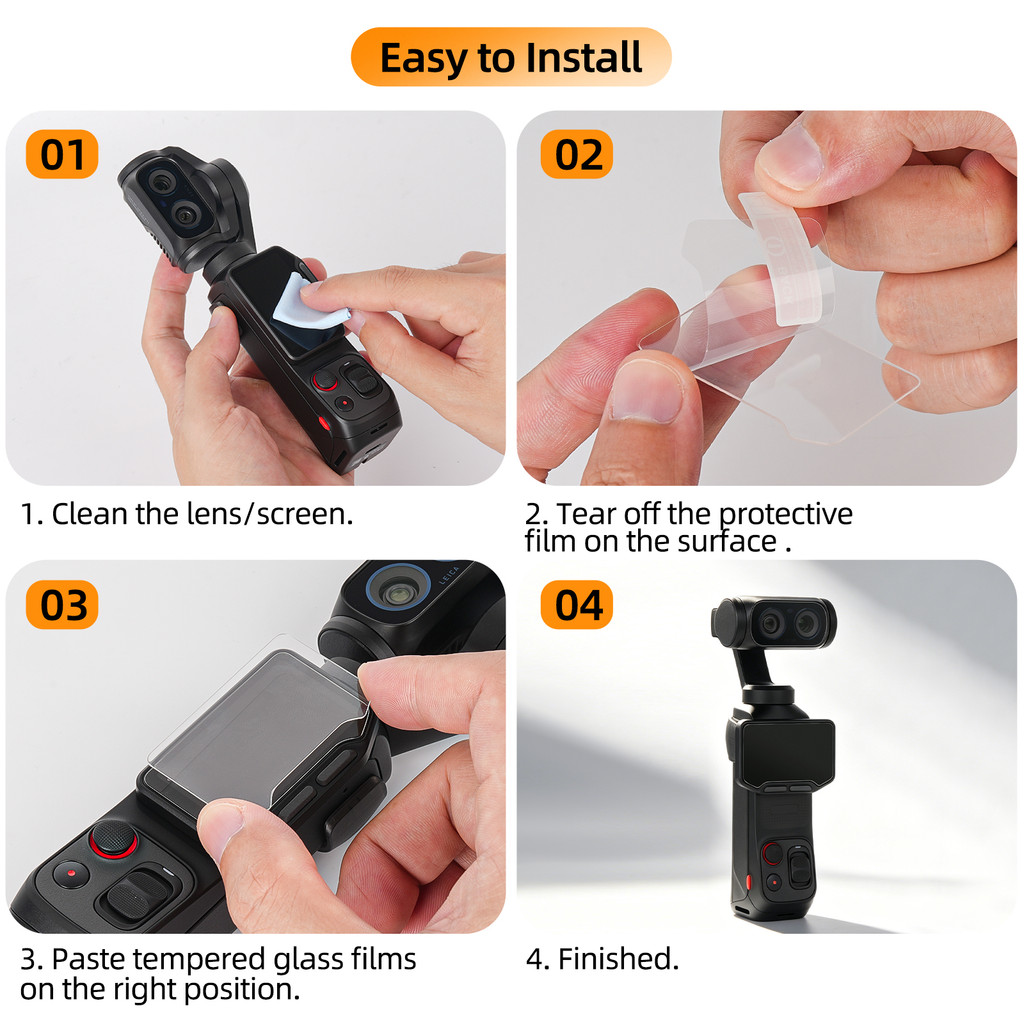 Easy to Install

01

1. Clean the lens/screen.

02

2. Tear off the protective film on the surface .

03

LEICA

3. Paste tempered glass films on the right position.

04

4. Finished.