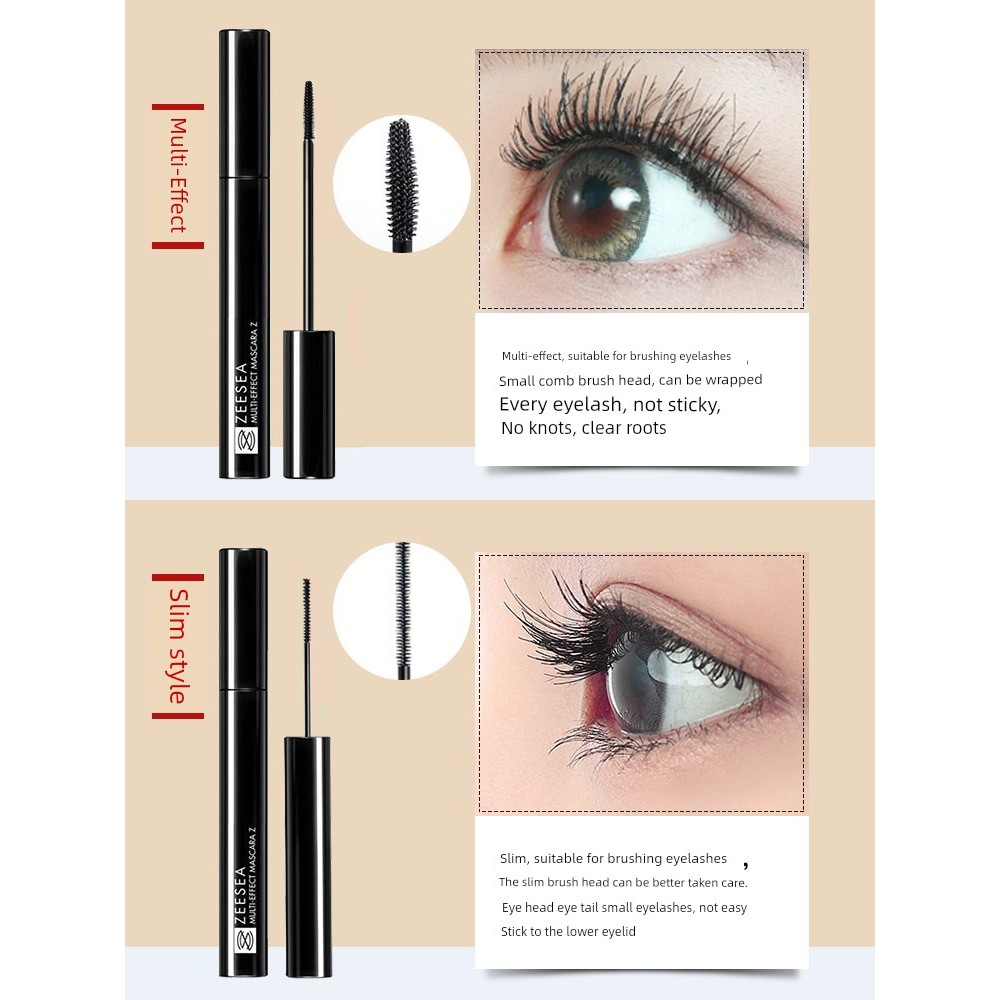 Multi-Effect

ZEESEA
MULTI-EFFECT MASCARA Z

Multi-effect, suitable for brushing eyelashes ,
Small comb brush head, can be wrapped
Every eyelash, not sticky,
No knots, clear roots

Slim style

ZEESEA
MULTI-EFFECT MASCARA Z

Slim, suitable for brushing eyelashes ,
The slim brush head can be better taken care.
Eye head eye tail small eyelashes, not easy
Stick to the lower eyelid